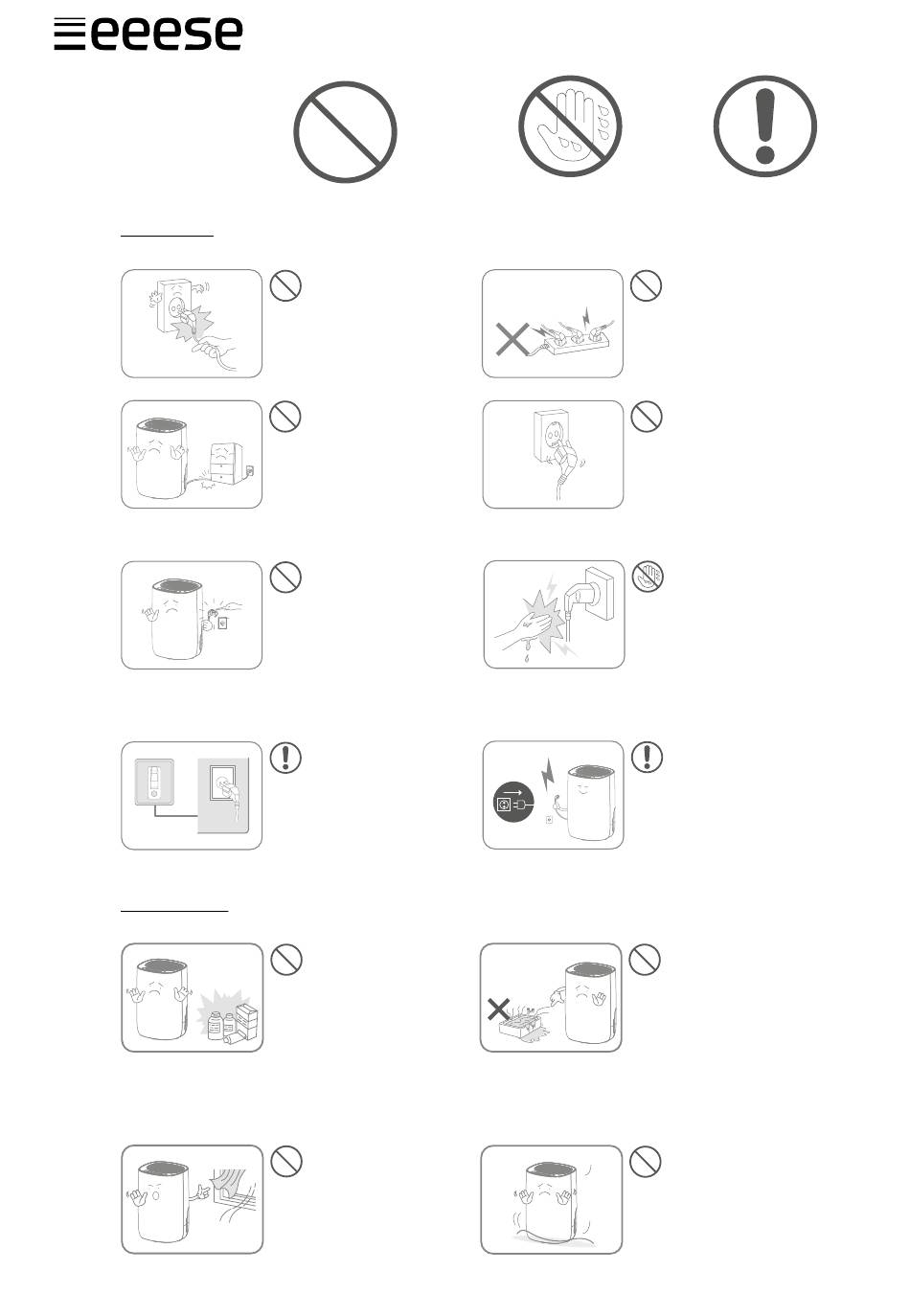 eeese