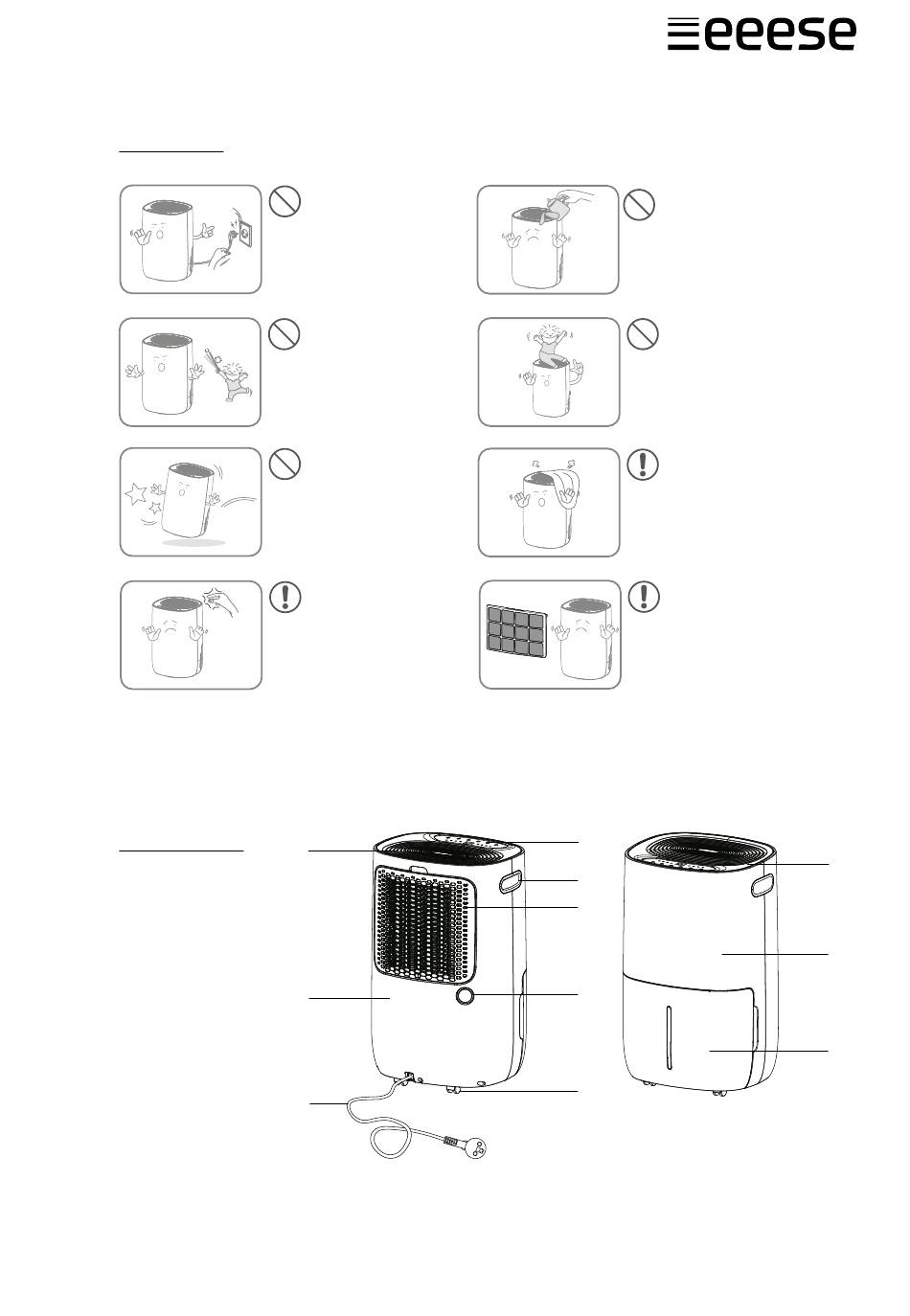 eeese