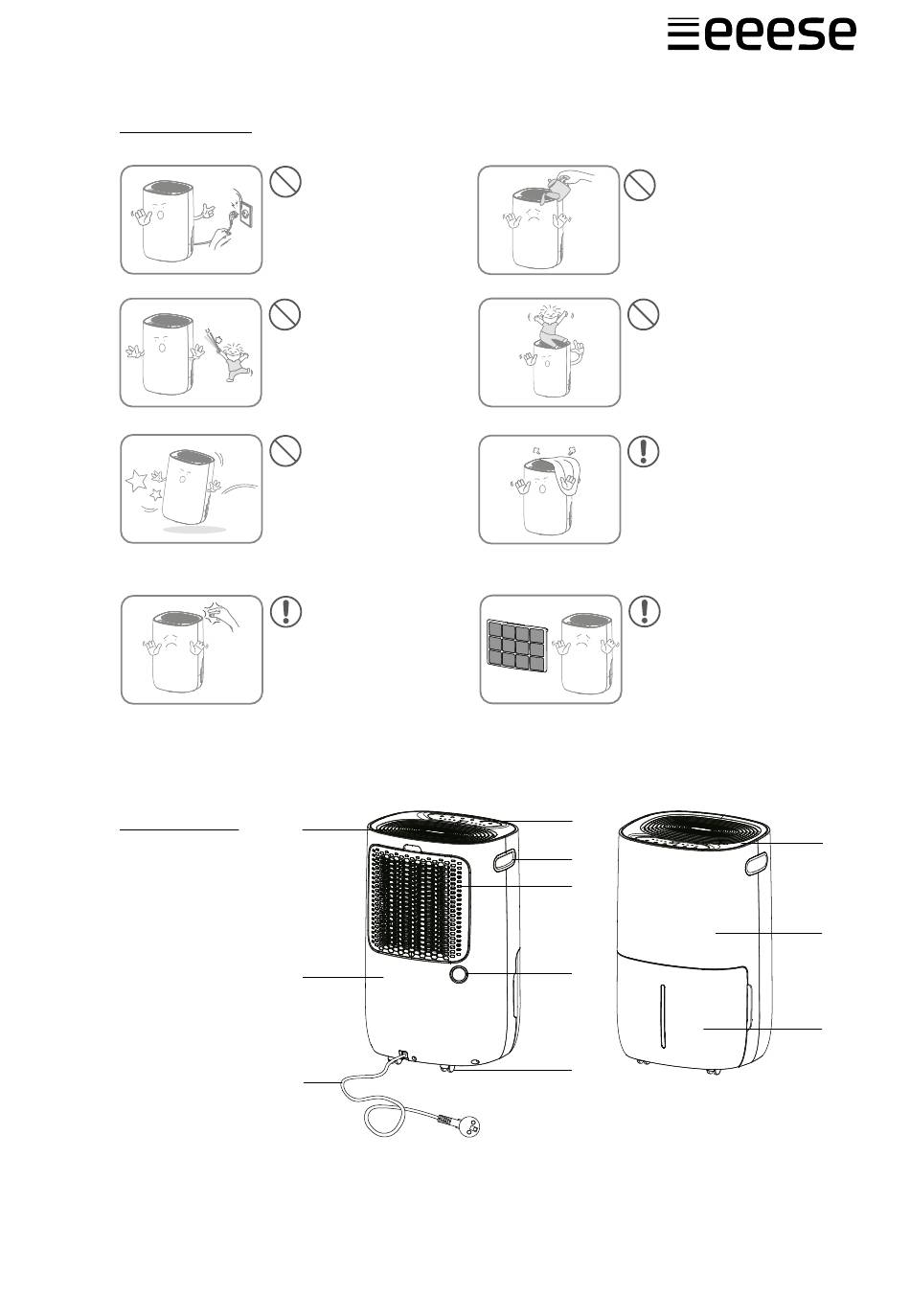 eeese