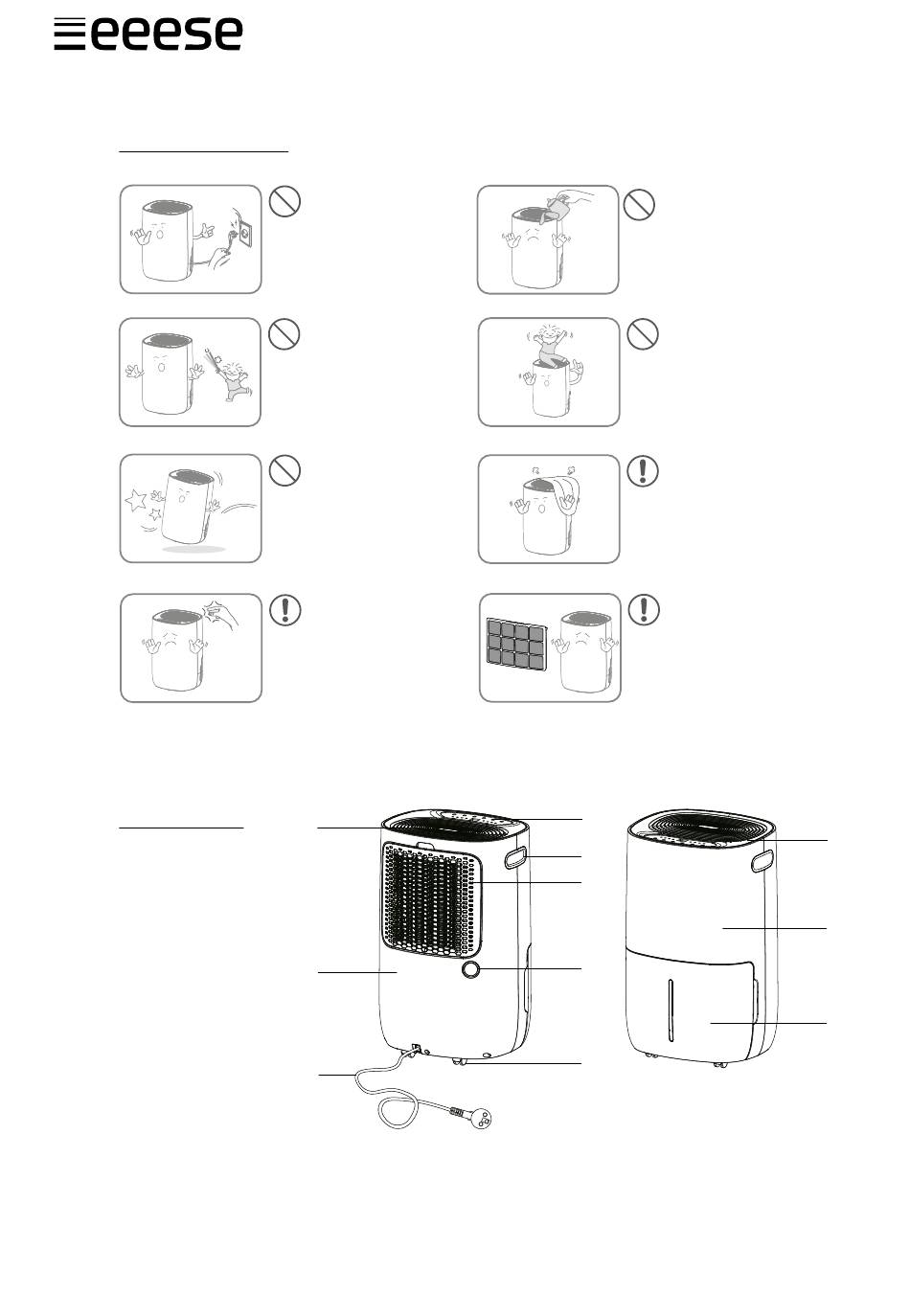 eeese