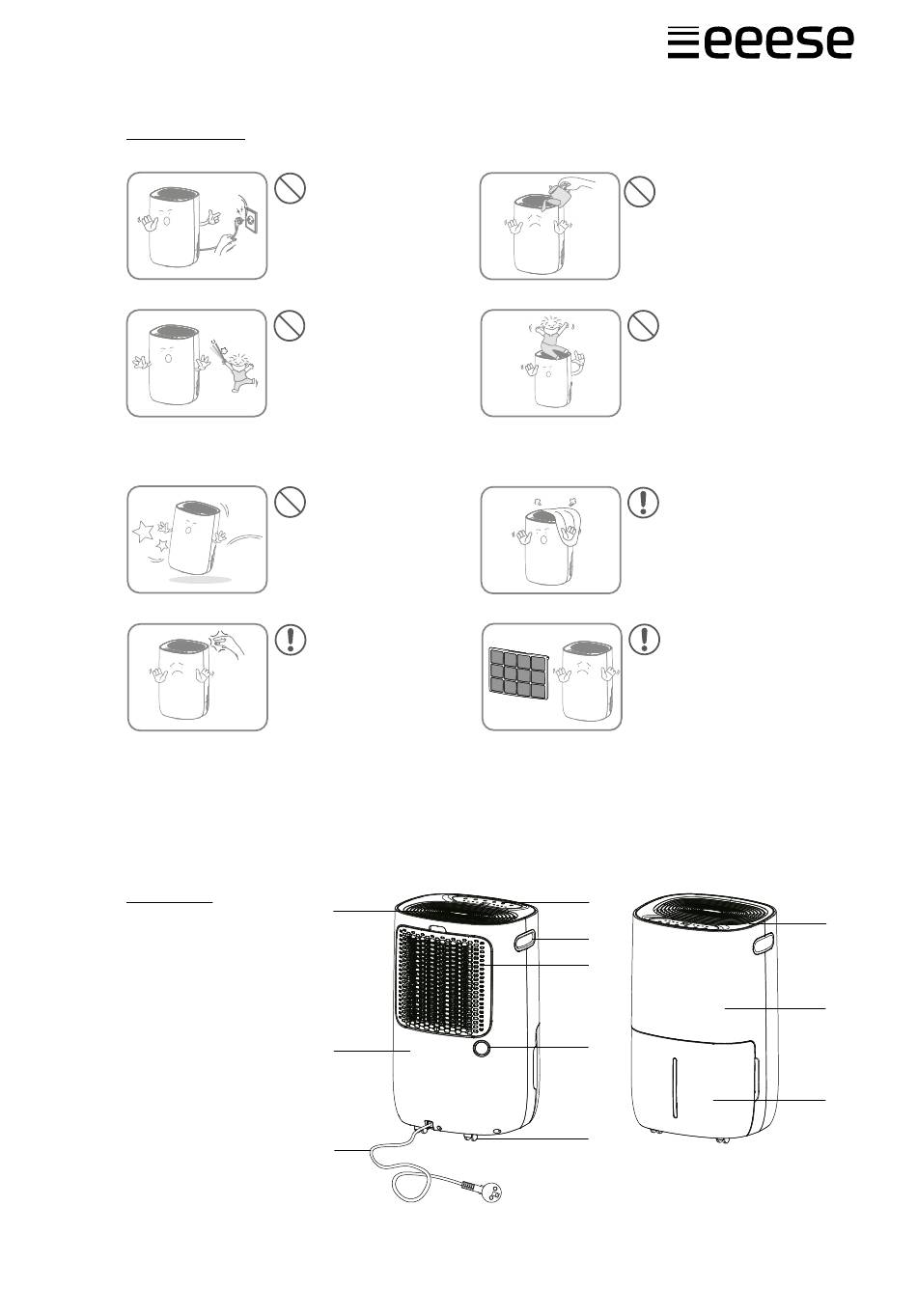 eeese