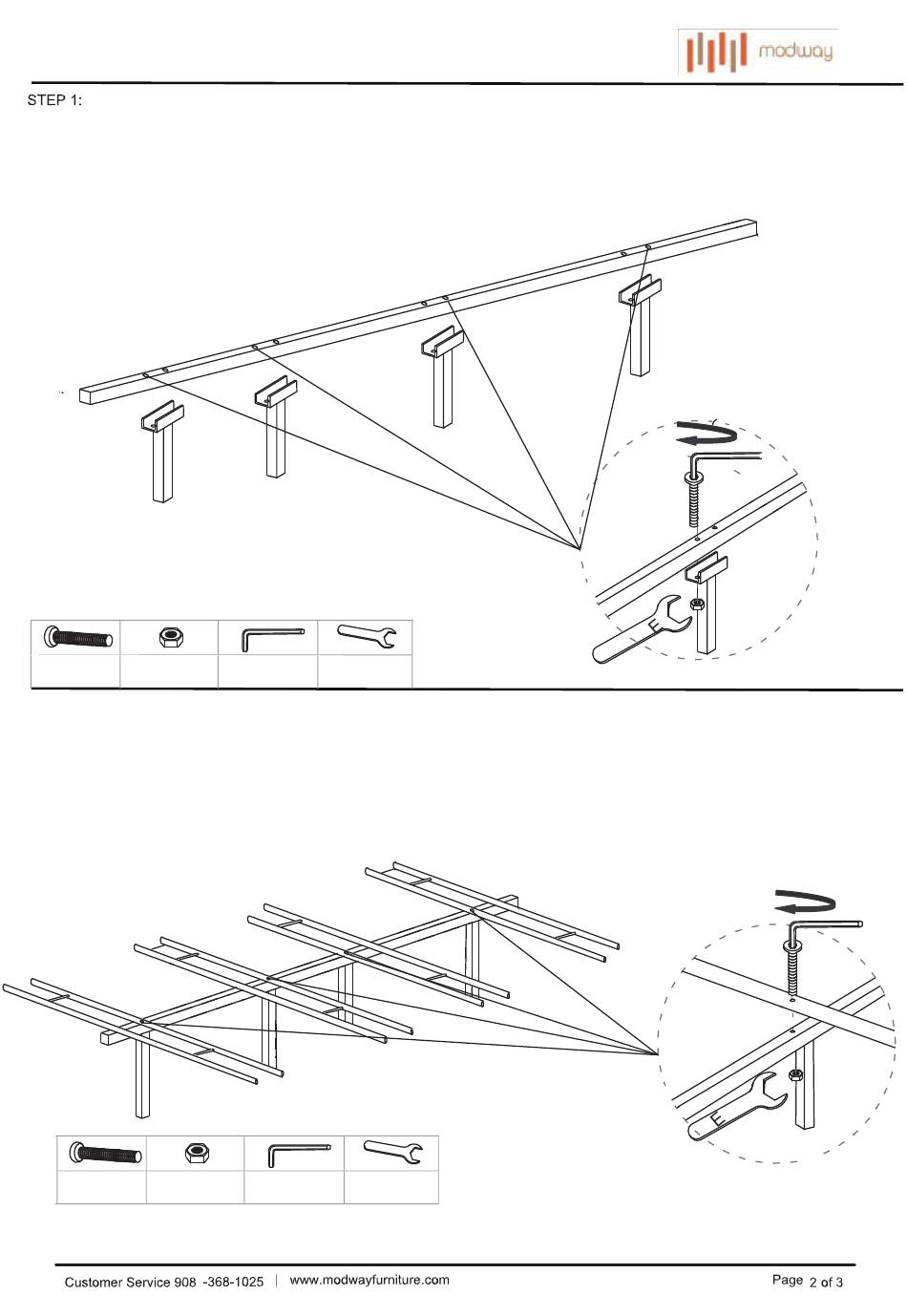 modway

STEP 1:

E

E

Customer Service 908 -368-1025 | www.modwayfurniture.com Page 2 of 3