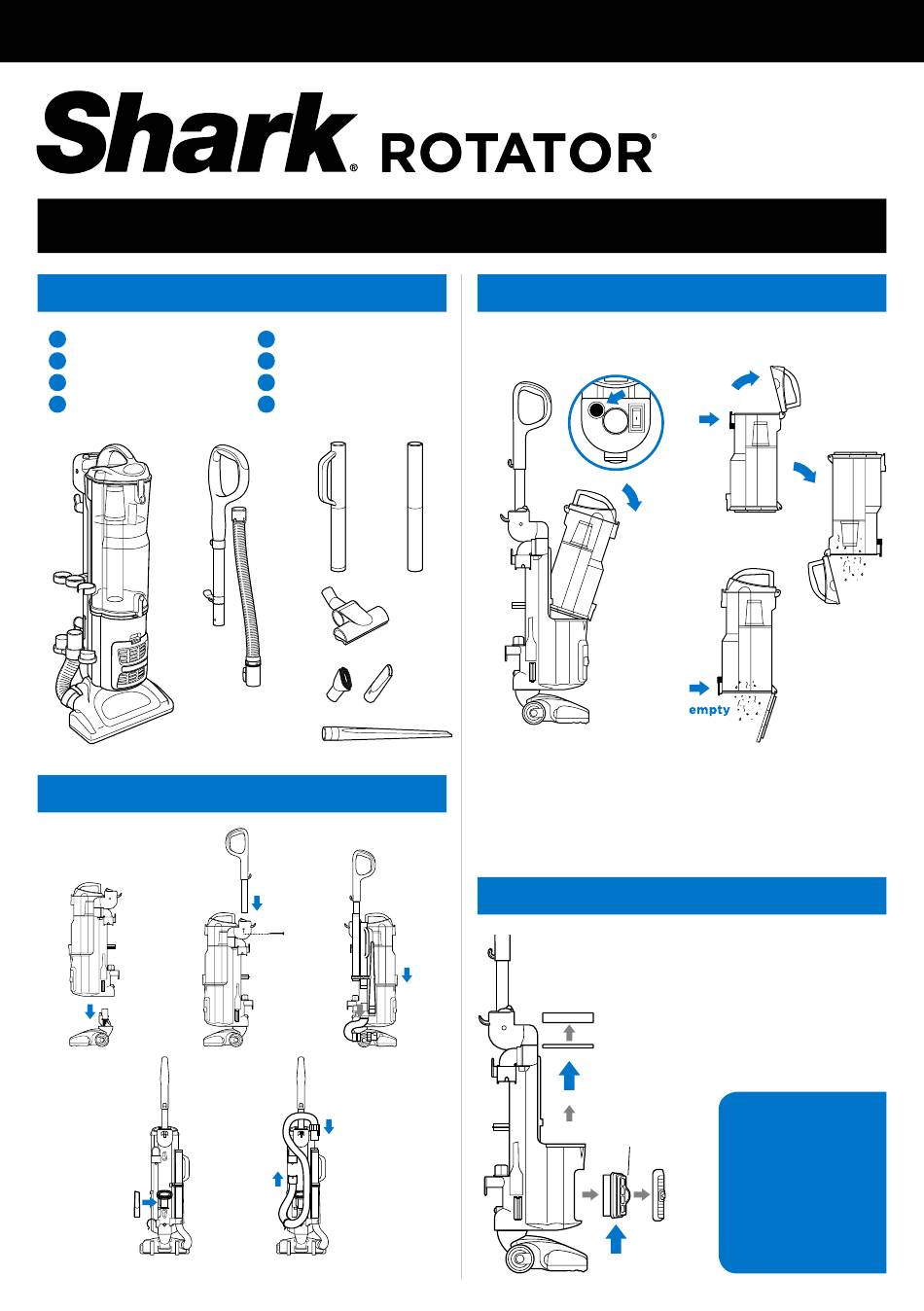 Shark® ROTATOR®

empty