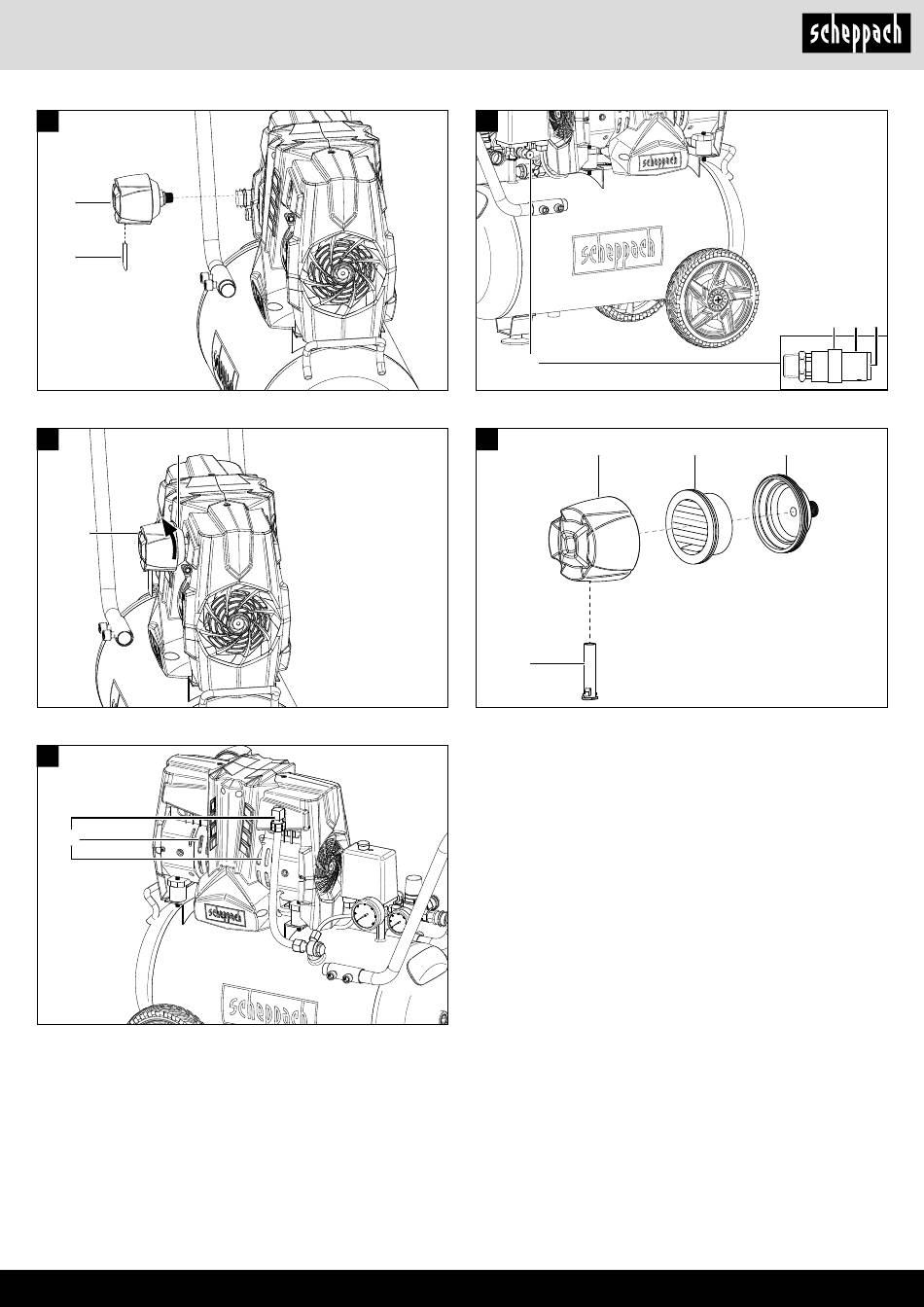 scheppach

scheppach

scheppach

scheppach

scheppach