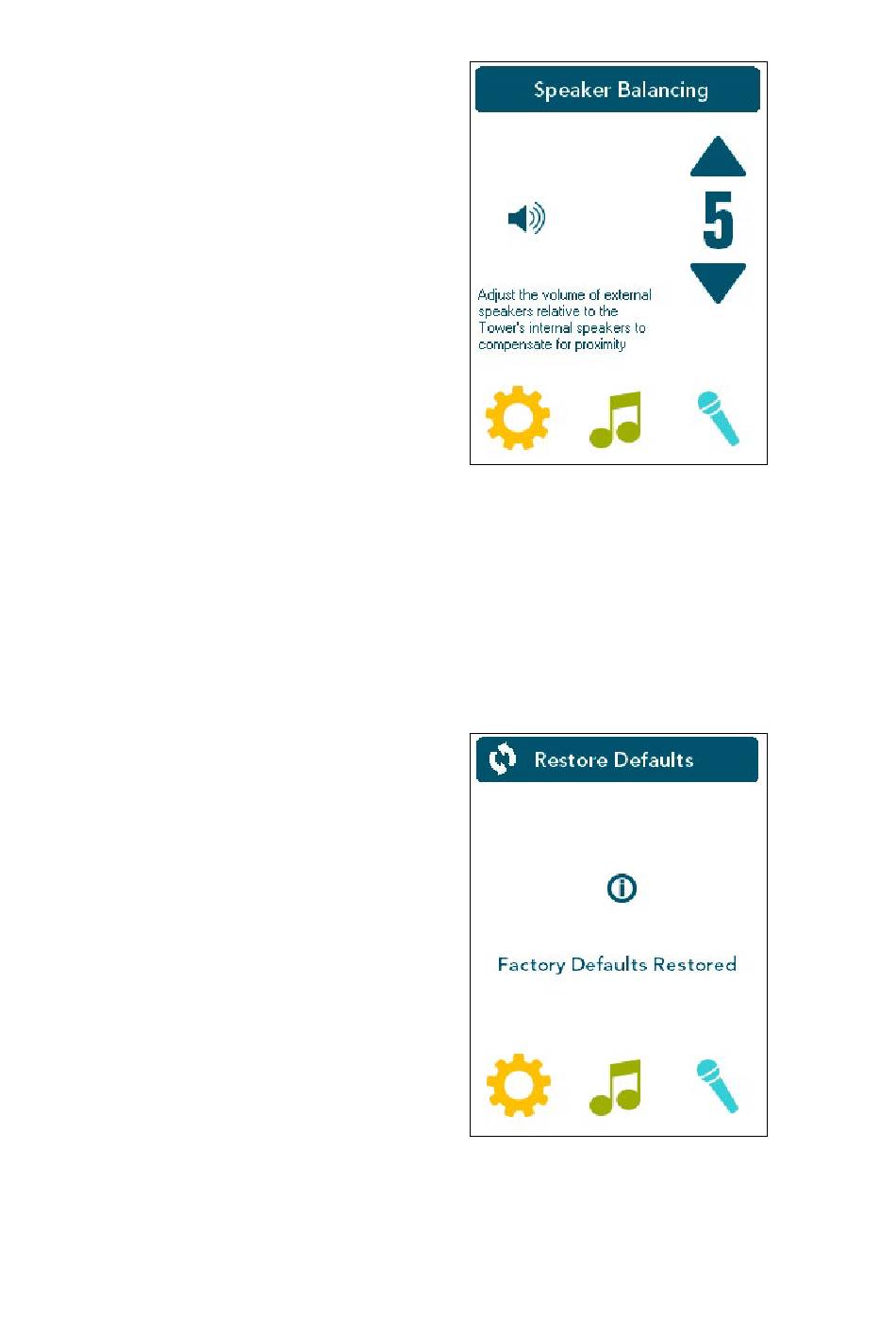 Speaker Balancing

5

Adjust the volume of external speakers relative to the Tower's internal speakers to compensate for proximity

Restore Defaults

Factory Defaults Restored