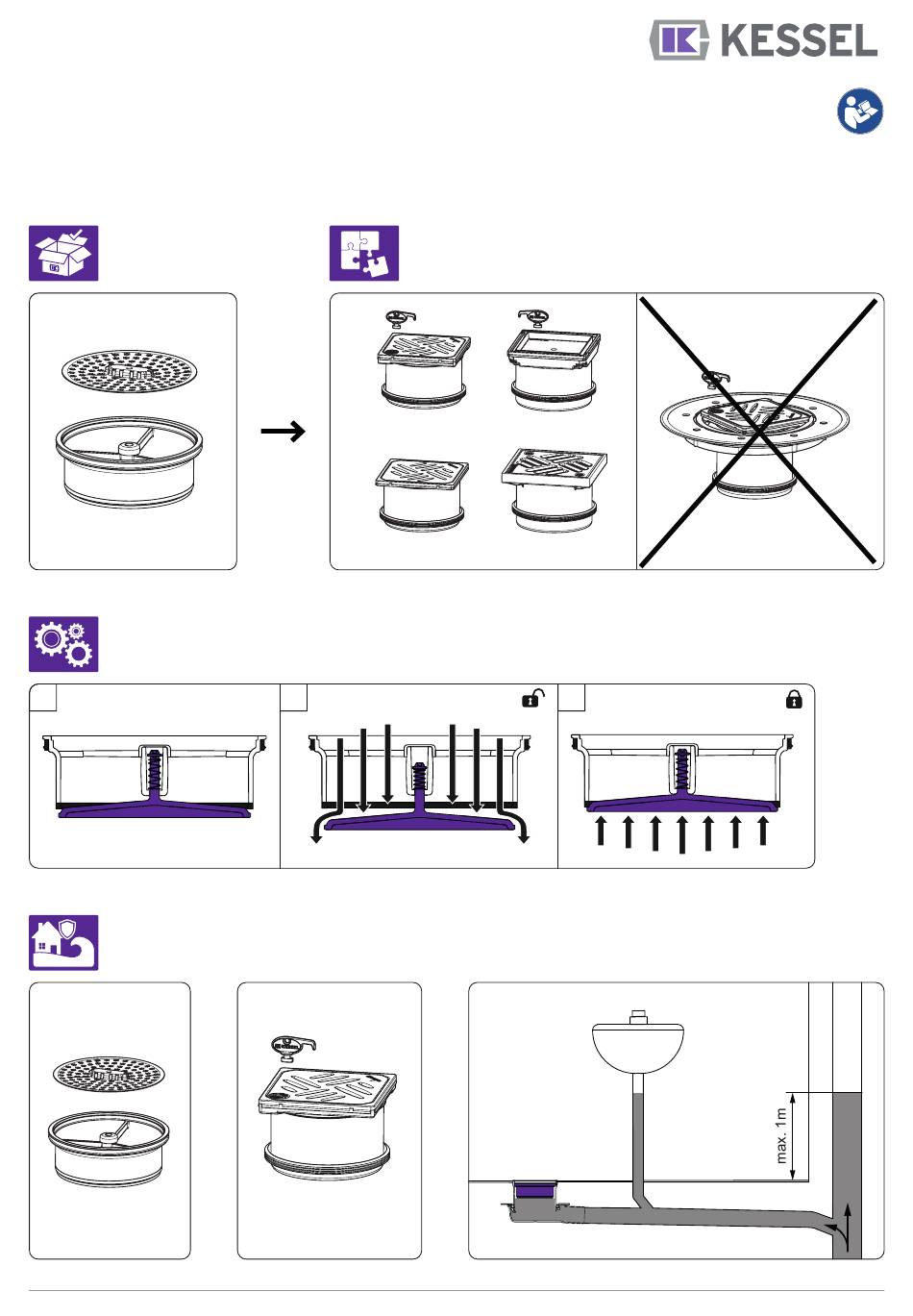 KESSEL

max. 1m