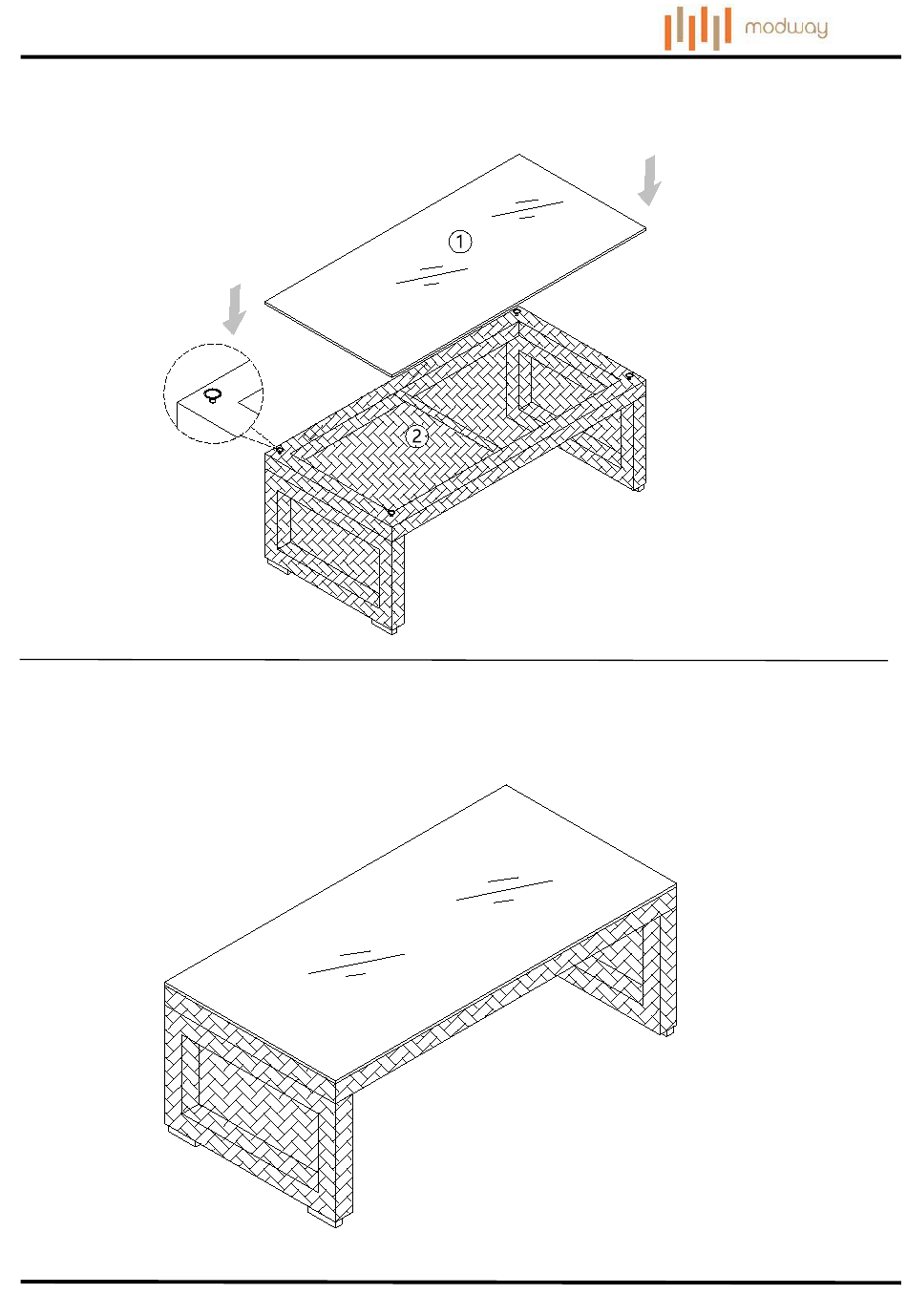 modway

①

②