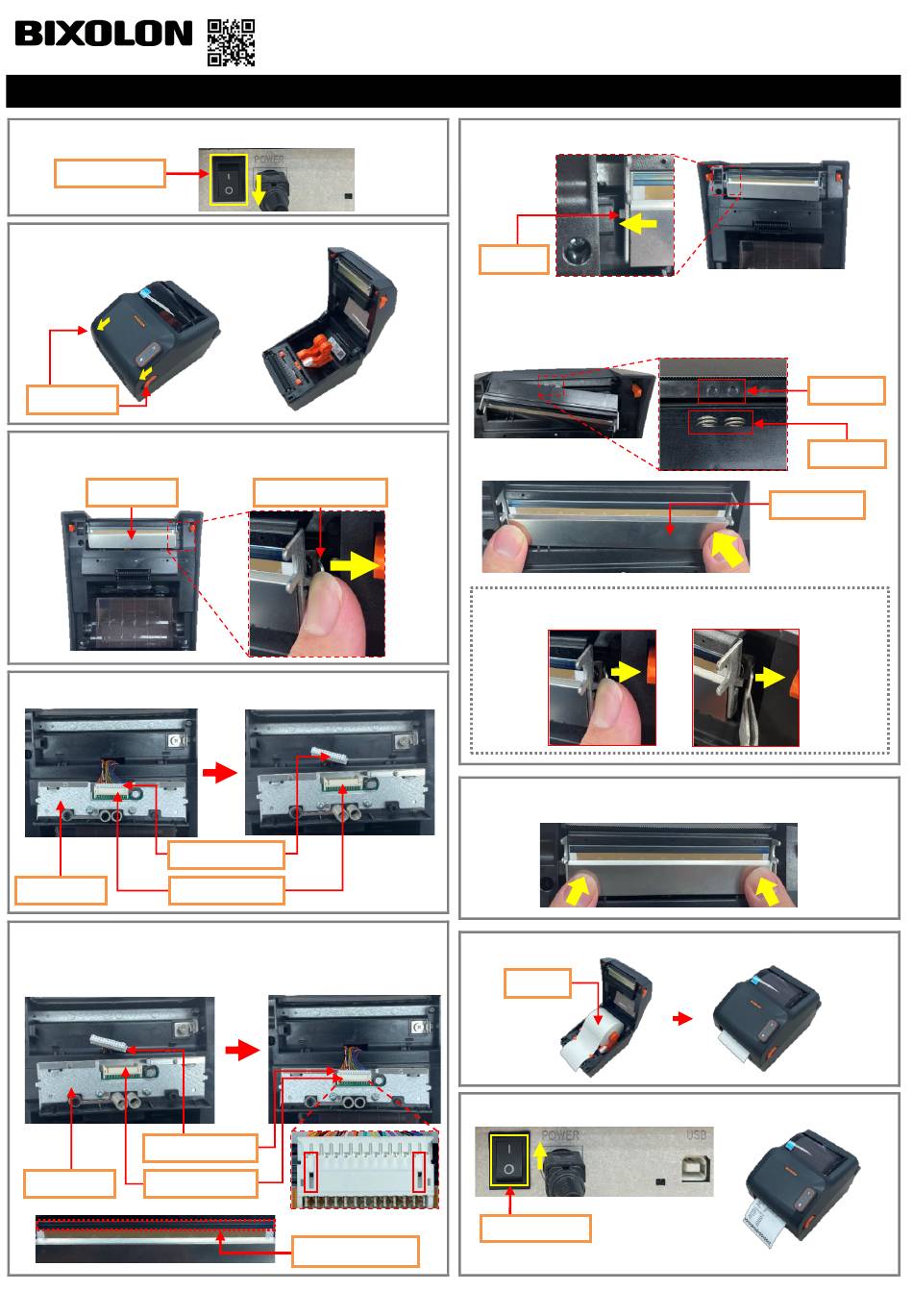 BIXOLON

POWER

POWER

USB