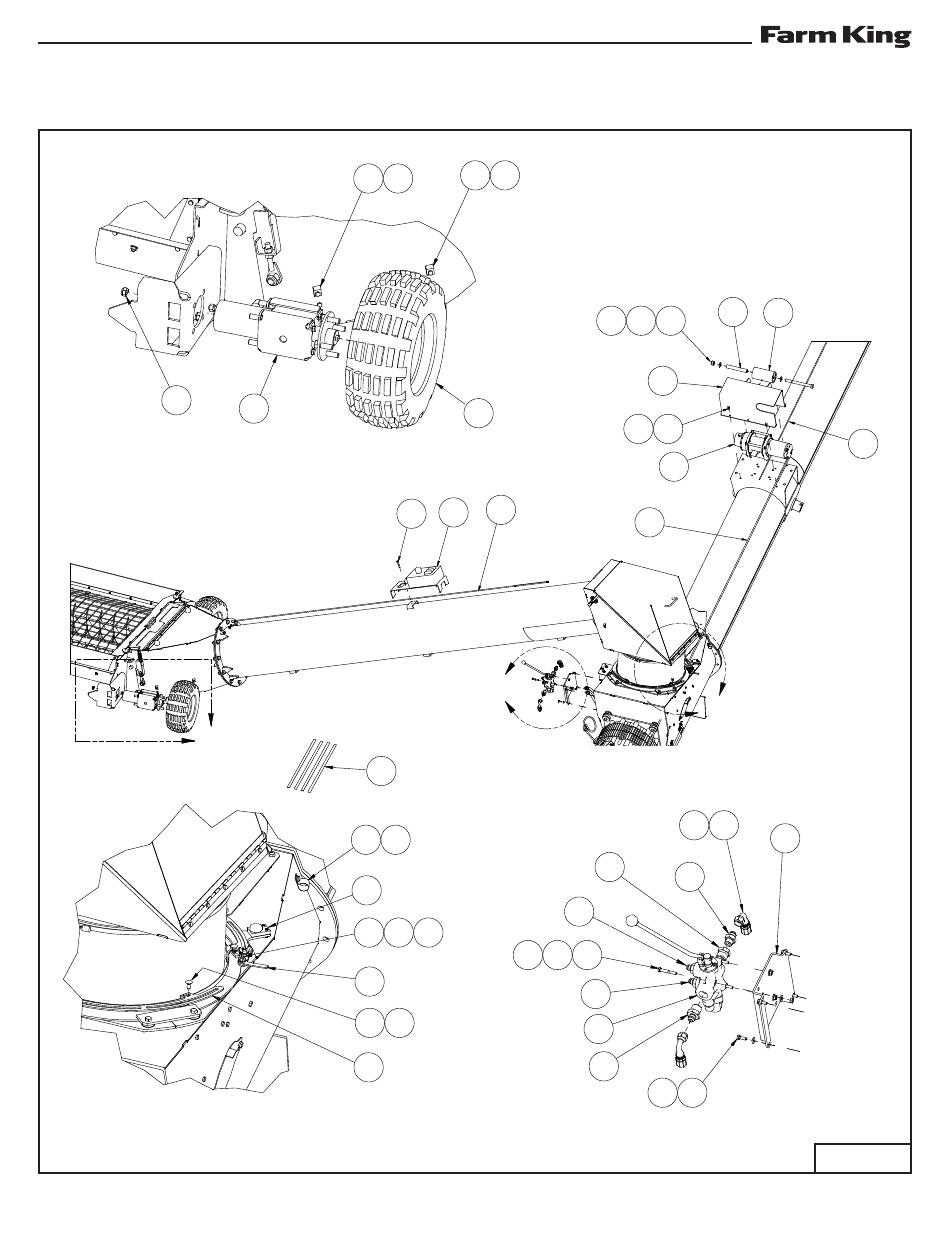 Farm King