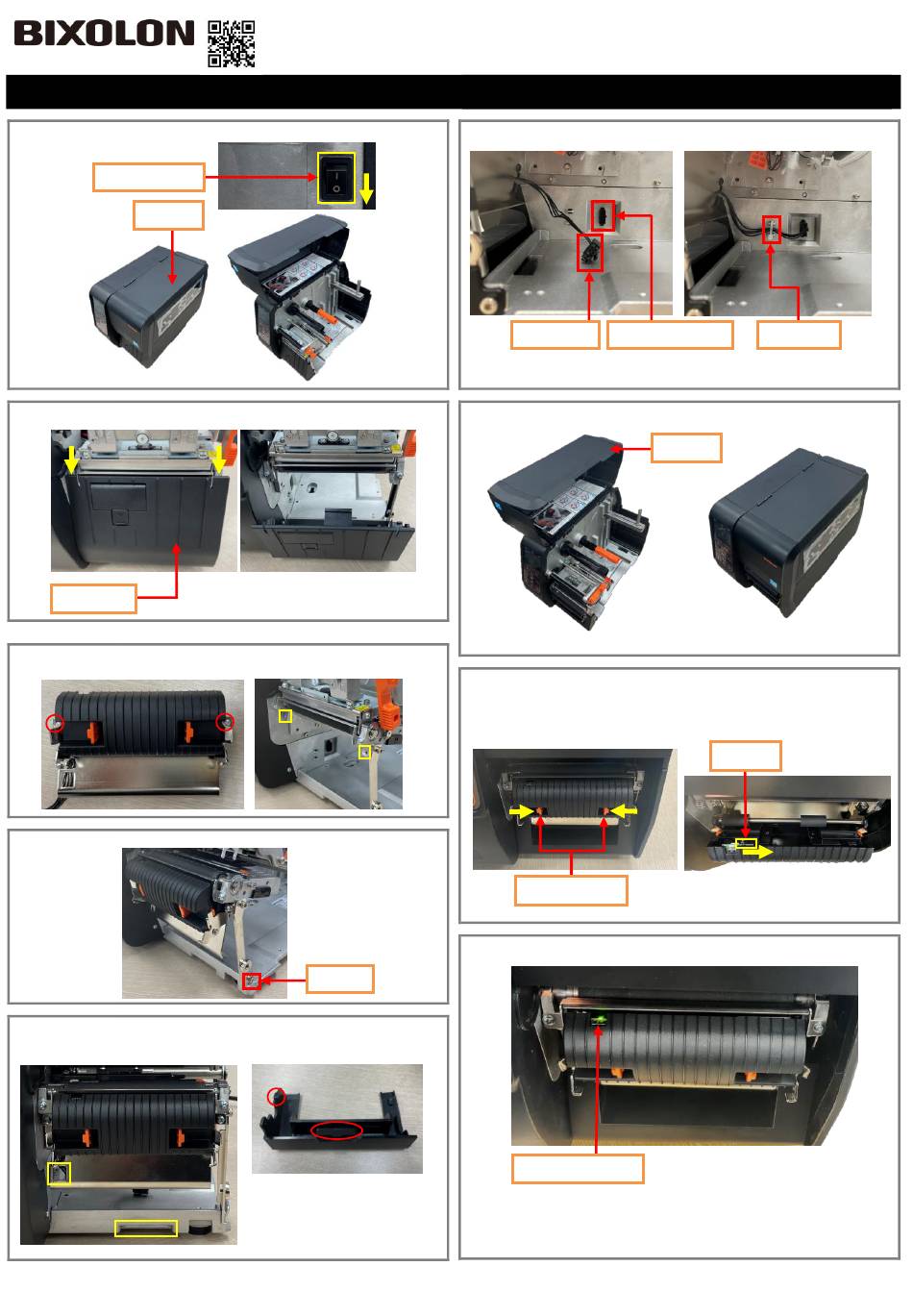 BIXOLON