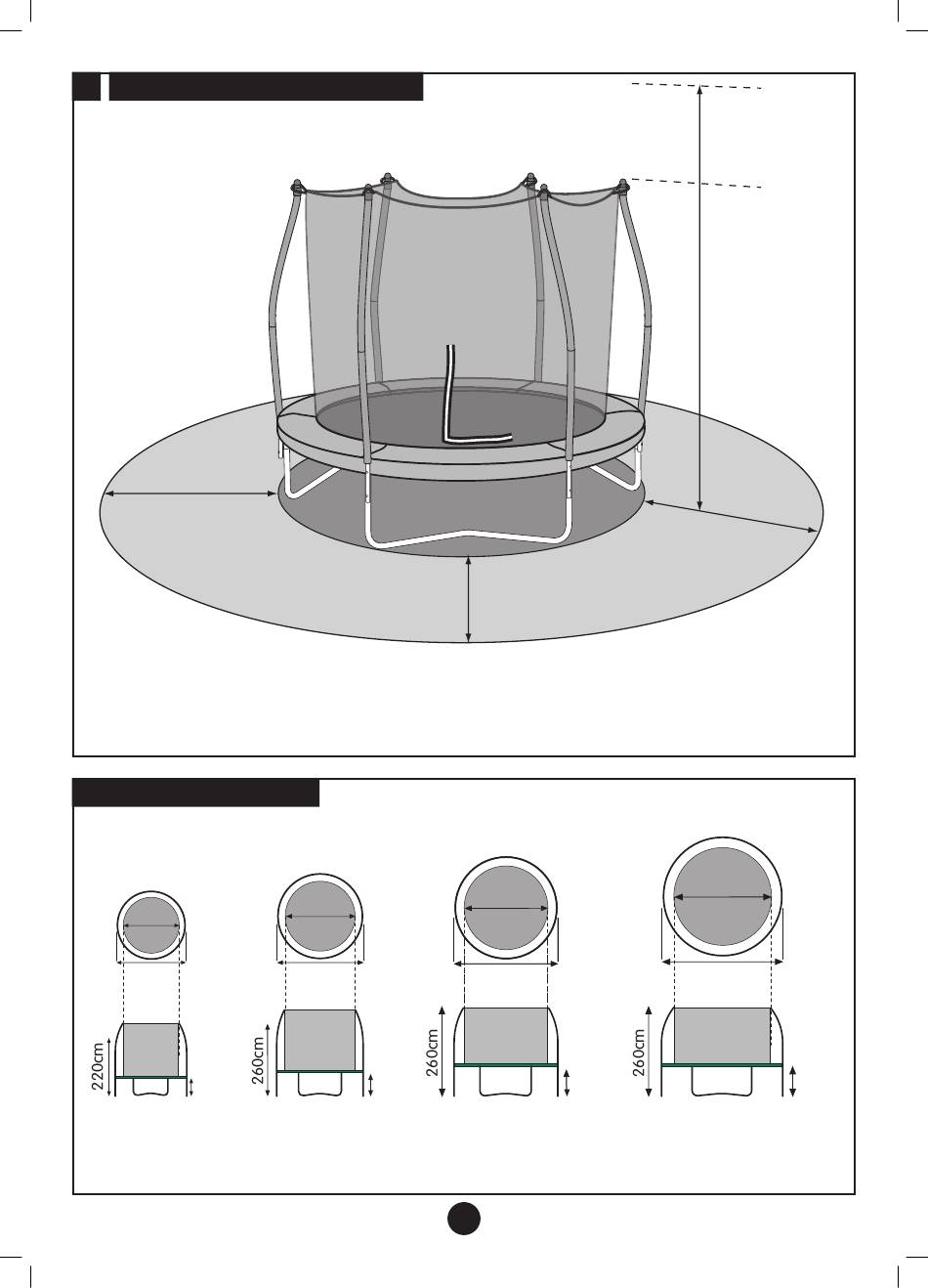 220cm

260cm

260cm

260cm