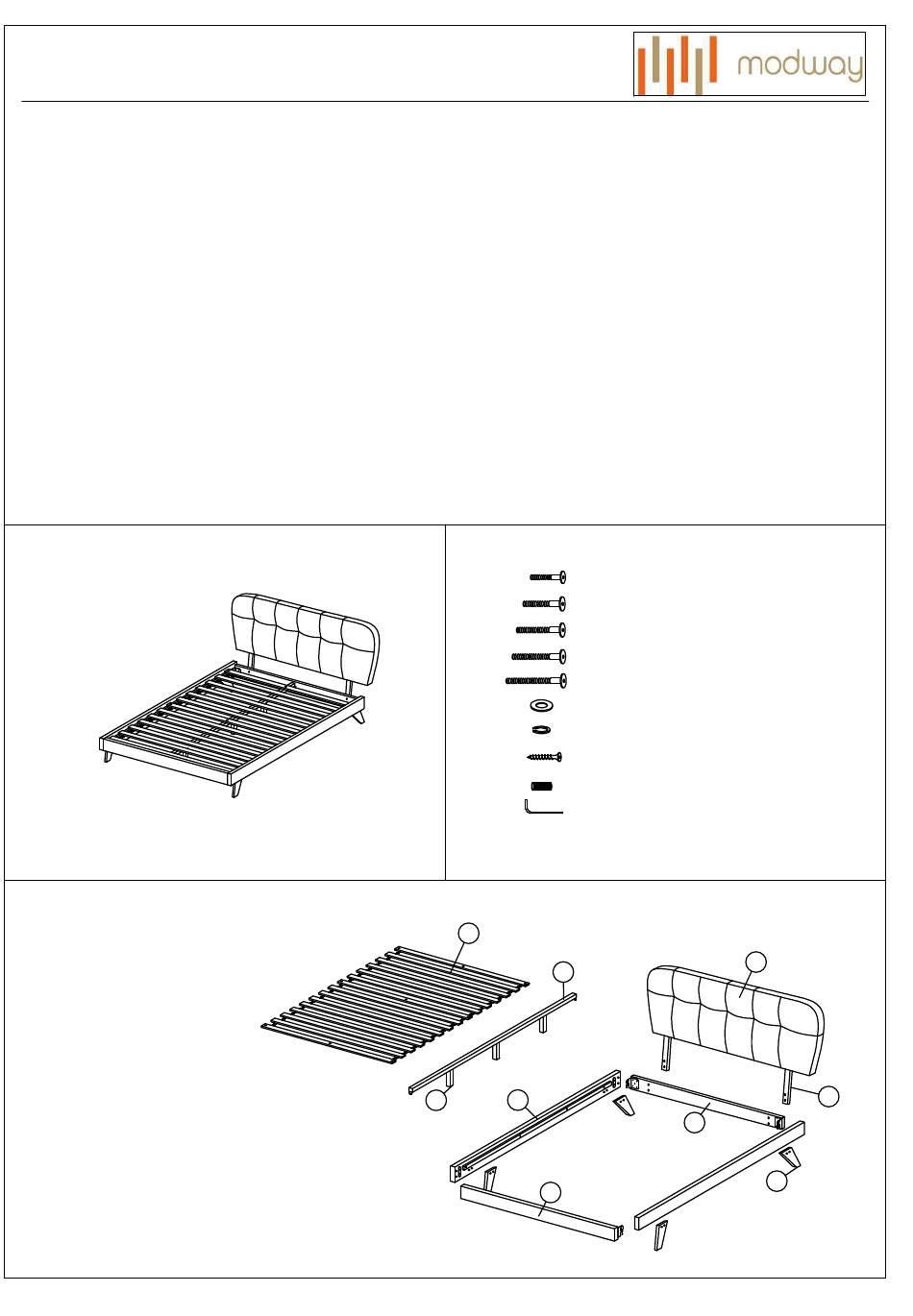 modway