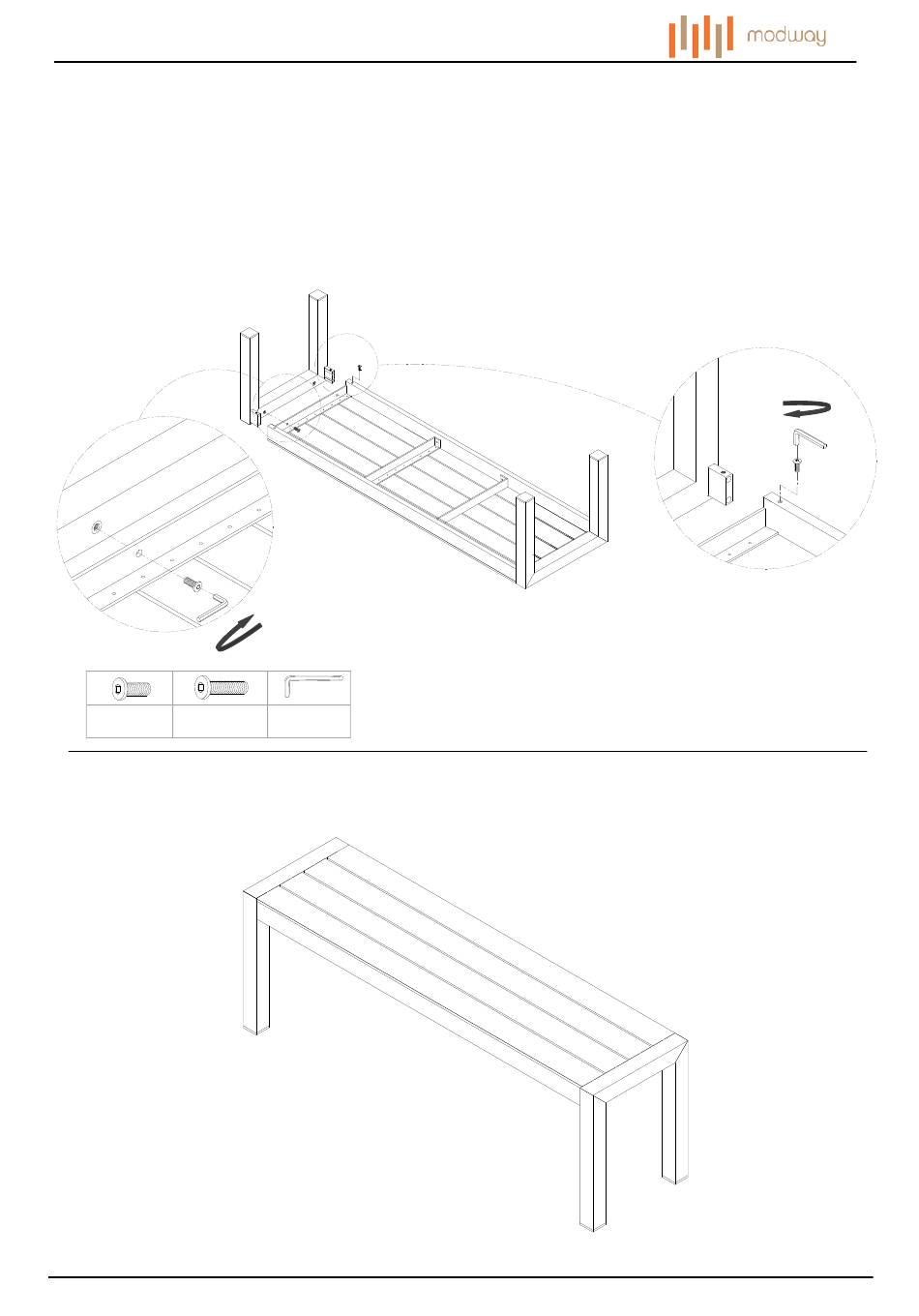 modway