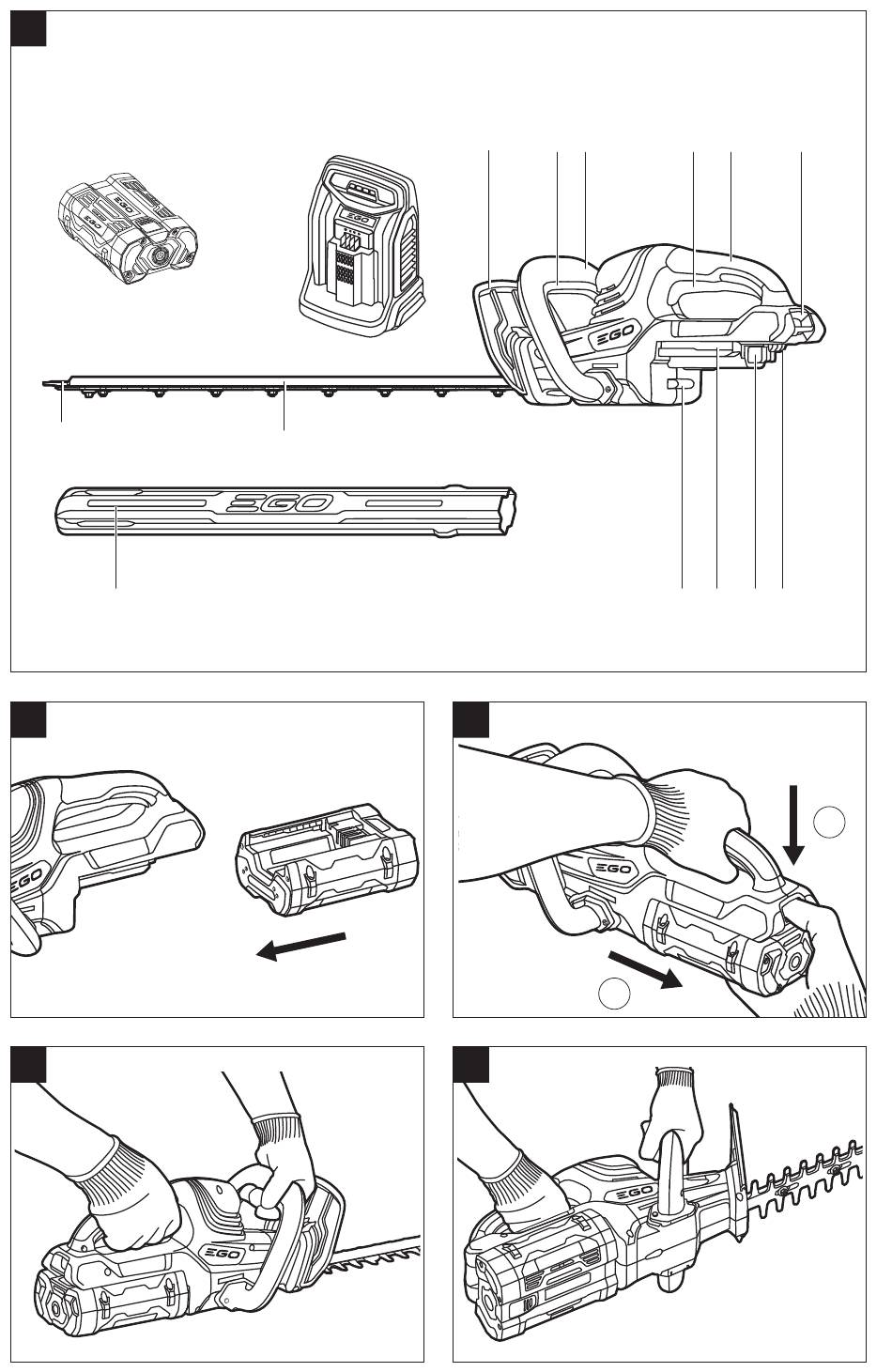 EGO

EGO

EGO

EGO

EGO

EGO

EGO

EGO