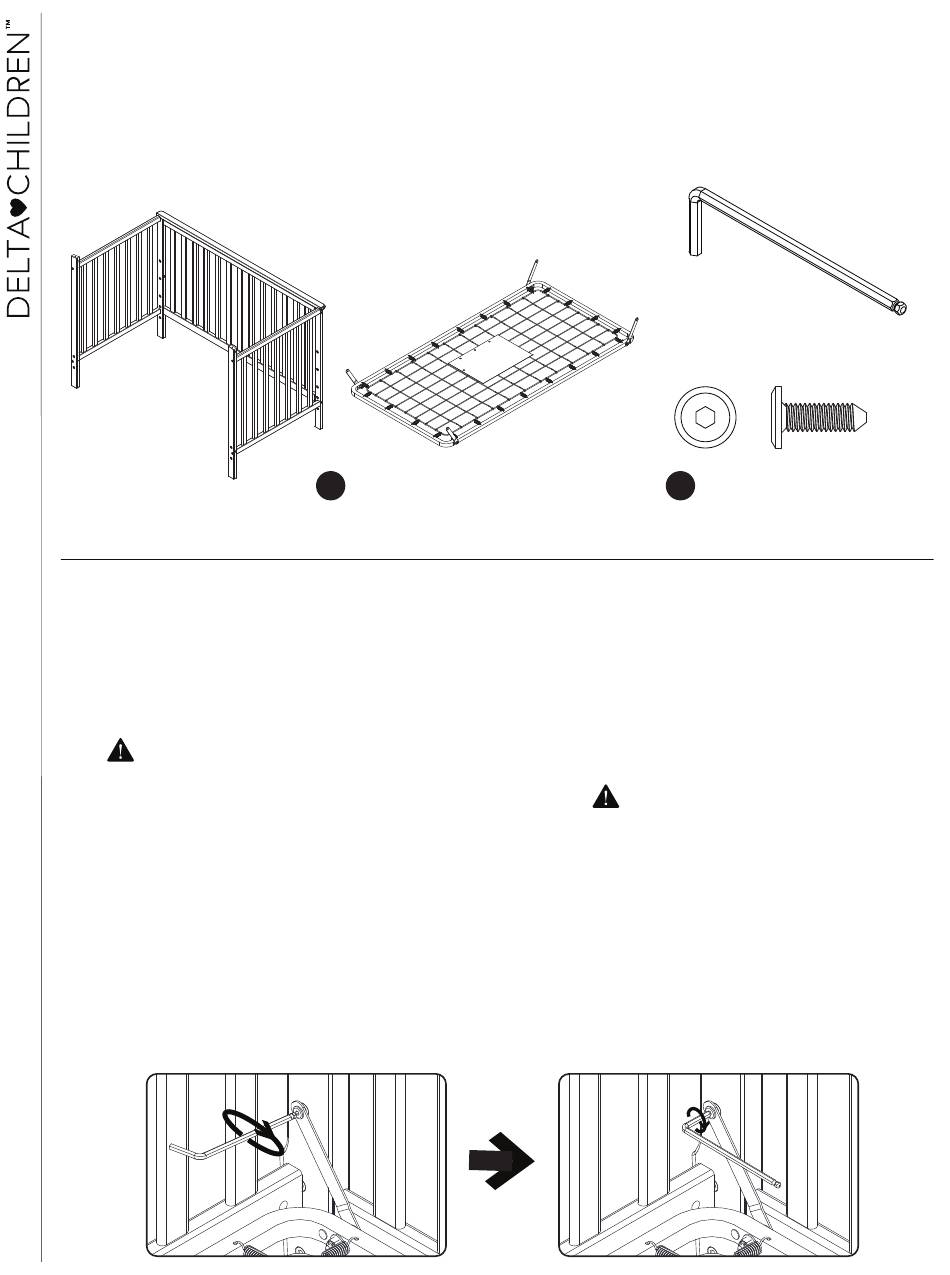 DELTA♥CHILDREN™