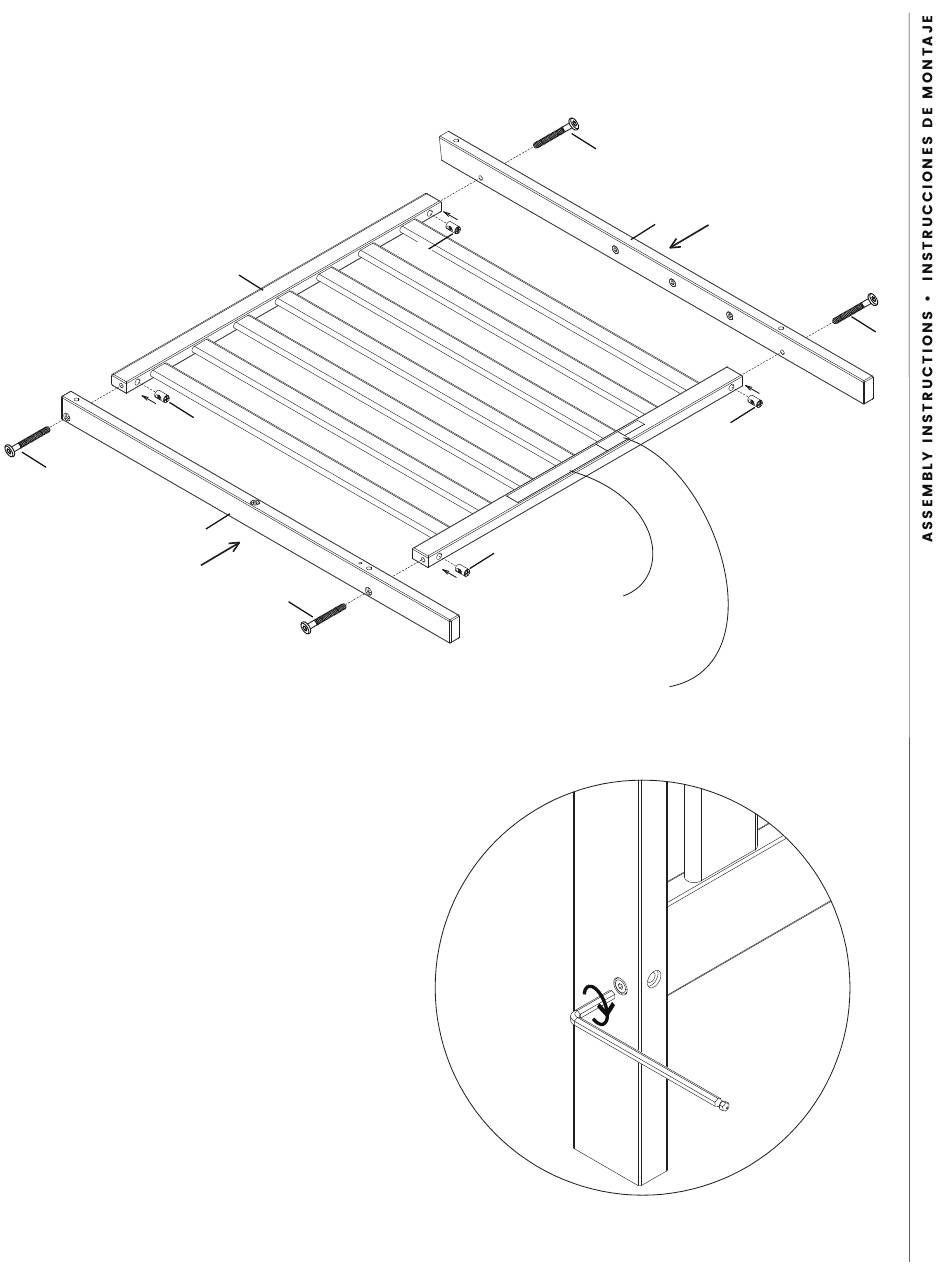 ASSEMBLY INSTRUCTIONS • INSTRUCCIONES DE MONTAJE