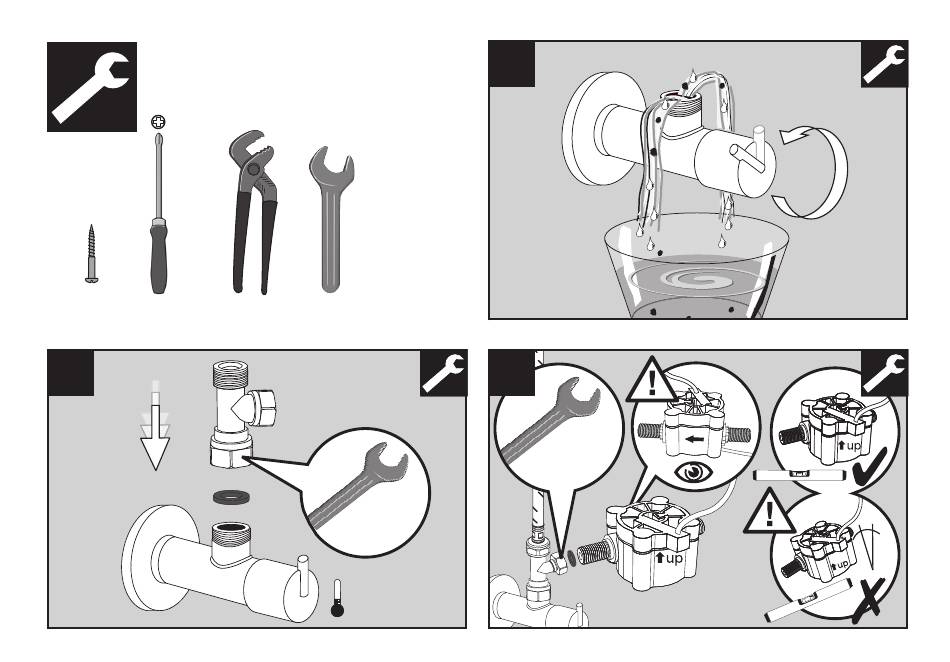 up

up

up