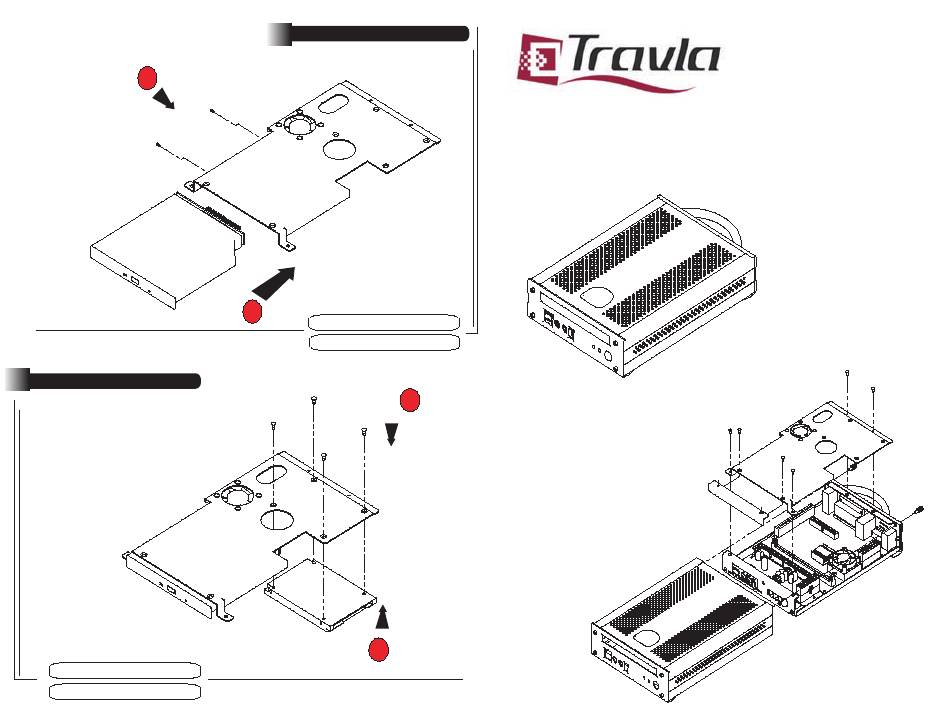 Travla