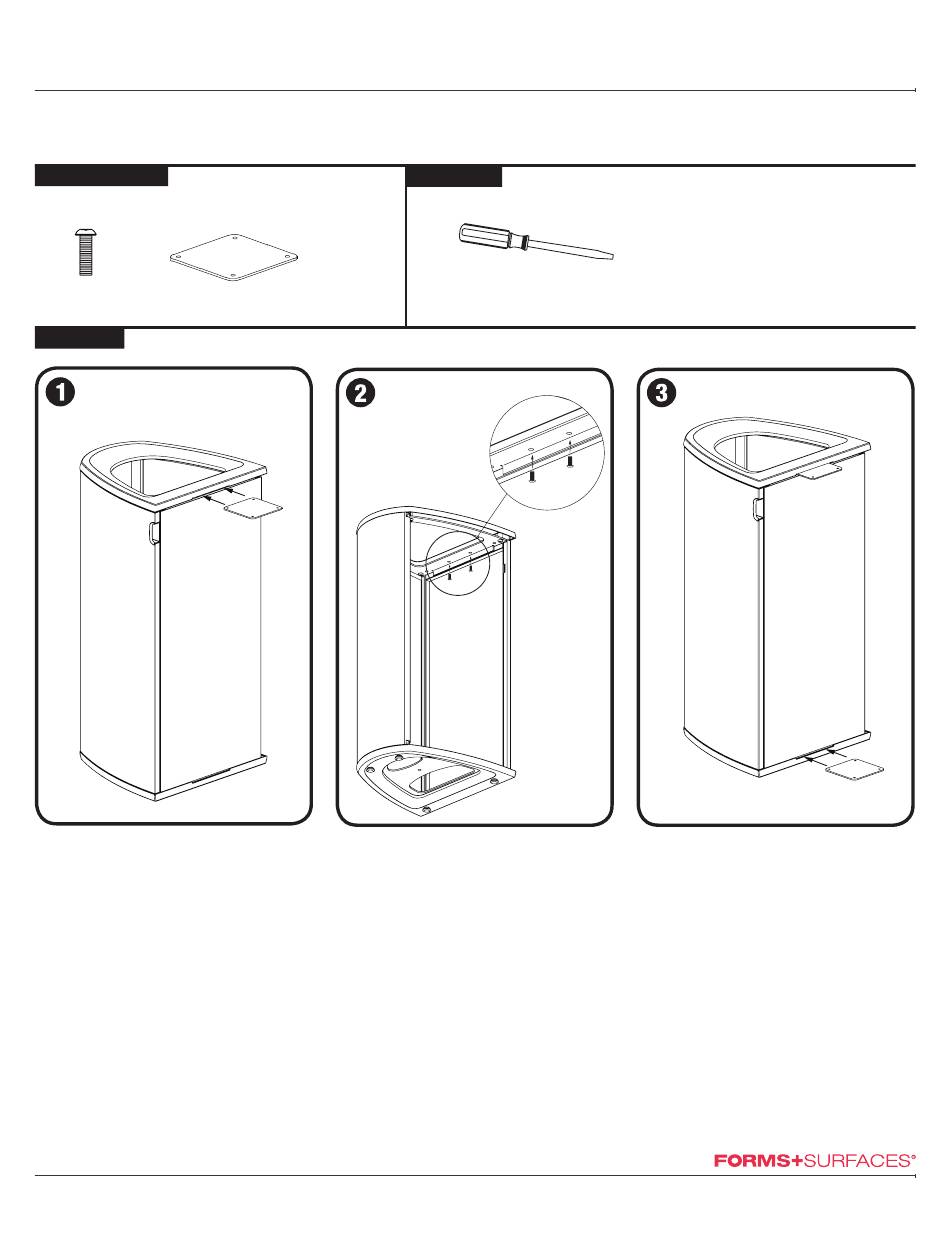 1

2

3

FORMS+SURFACES®