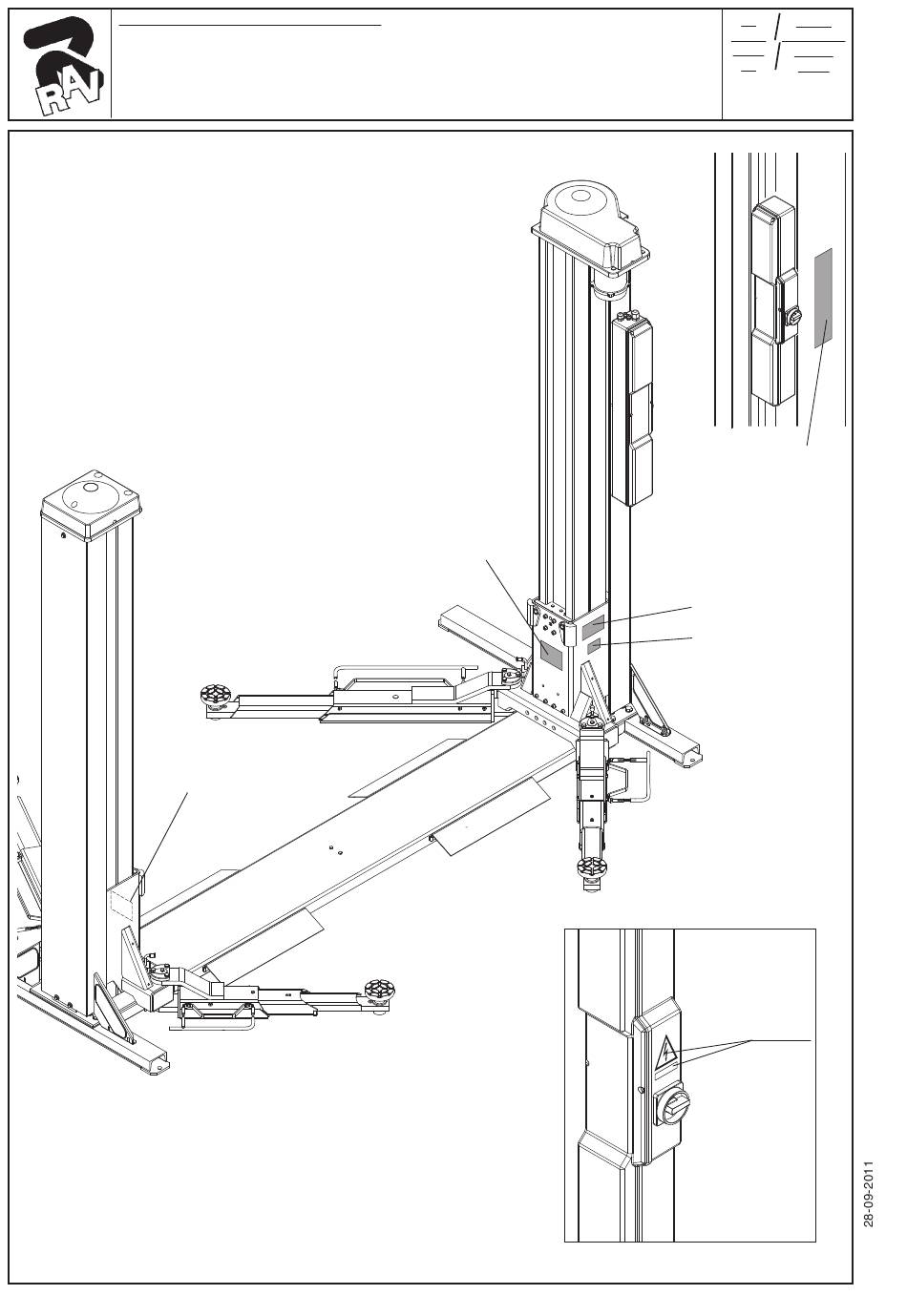 RAV

28-09-2011