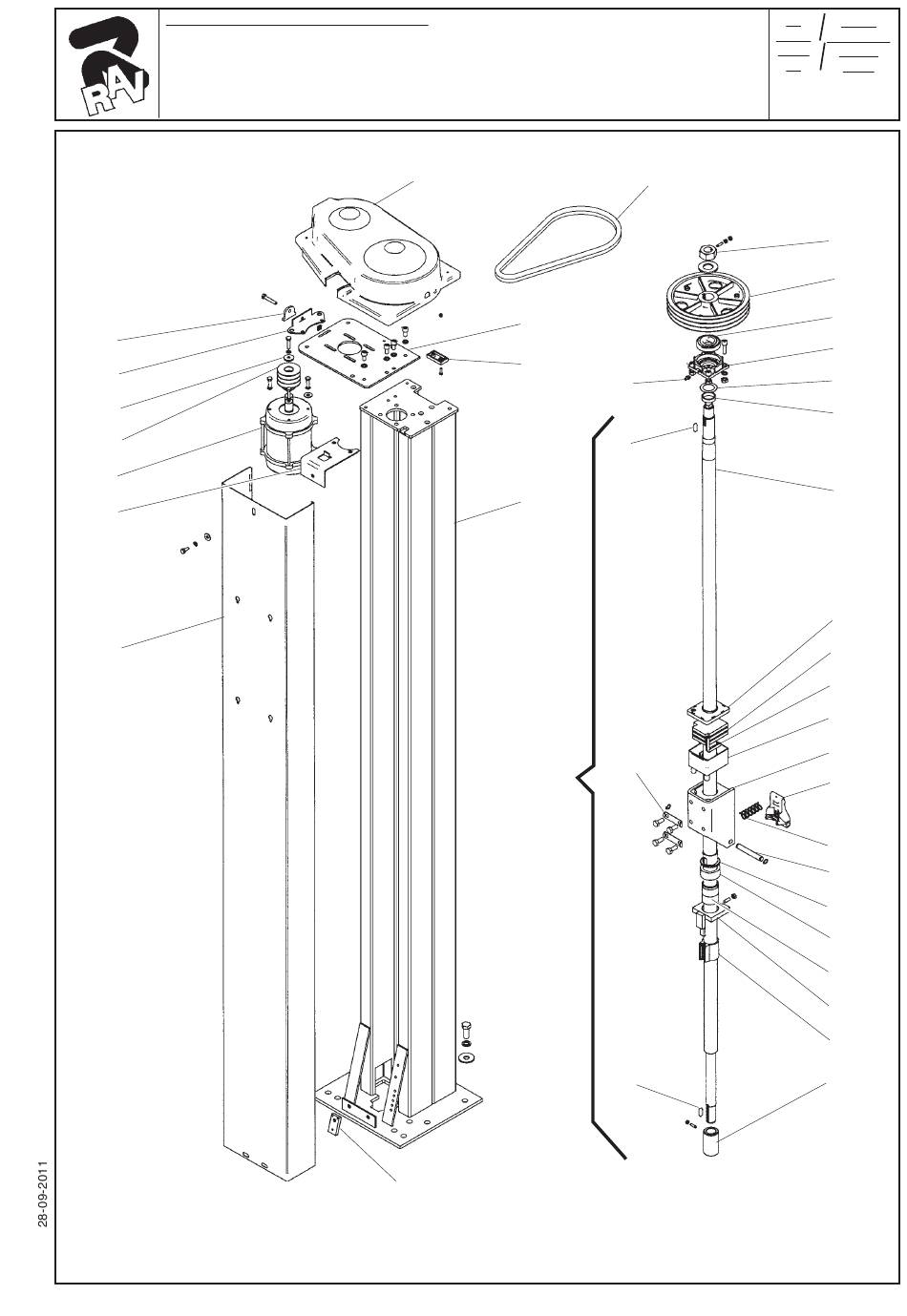 RAV

28-09-2011