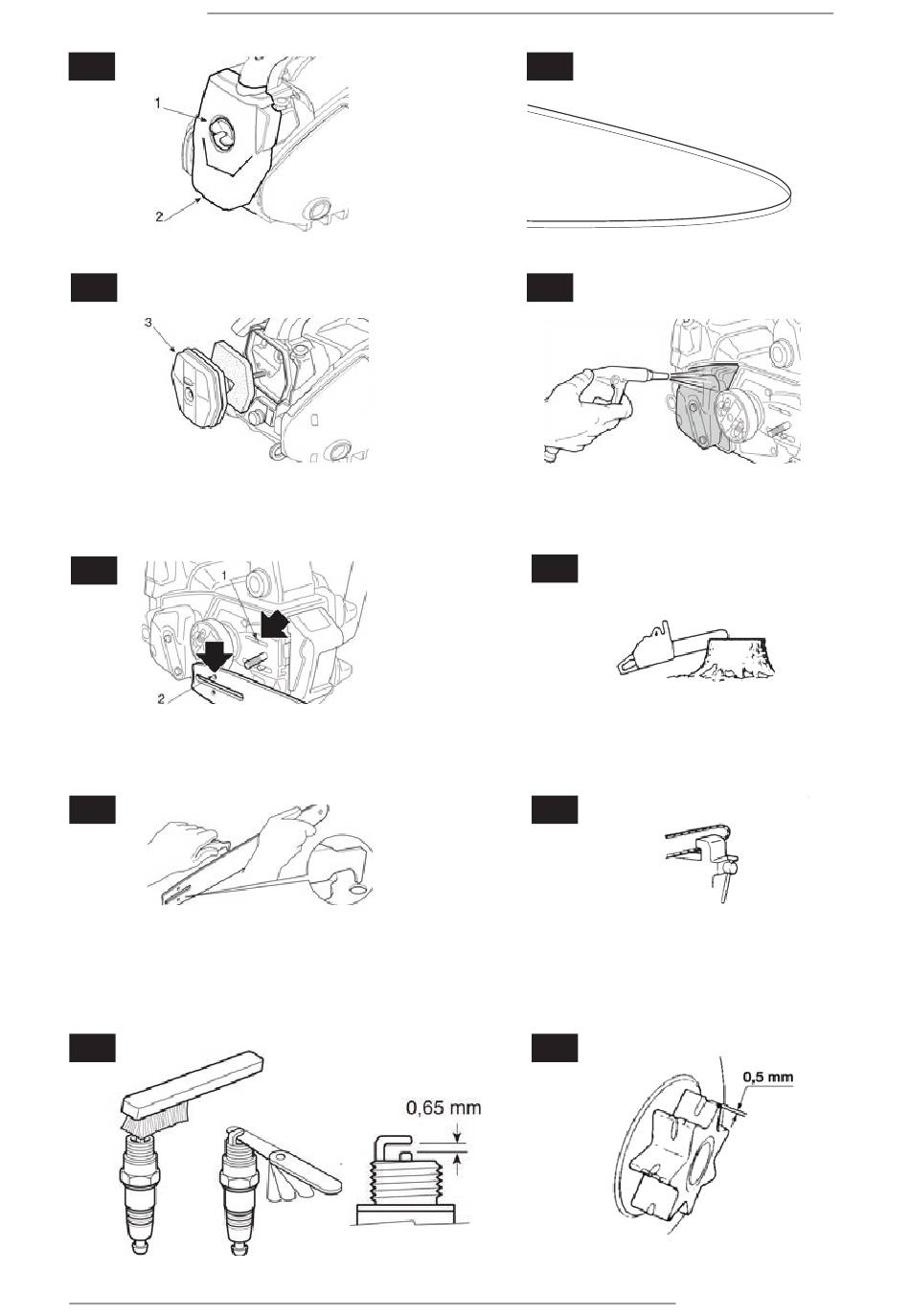 1
2

3

1
2

0,65 mm

0,5 mm