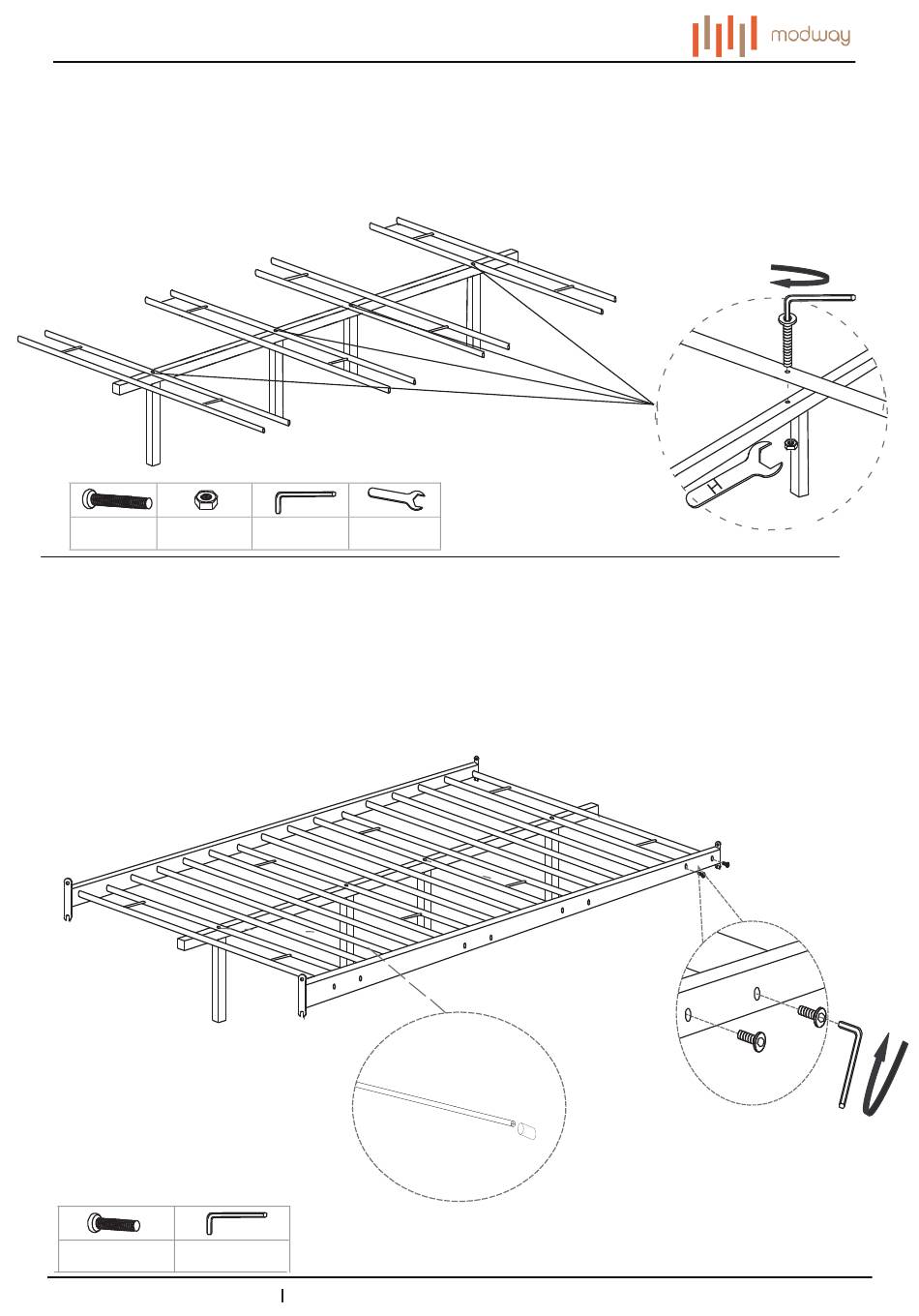 modway

H