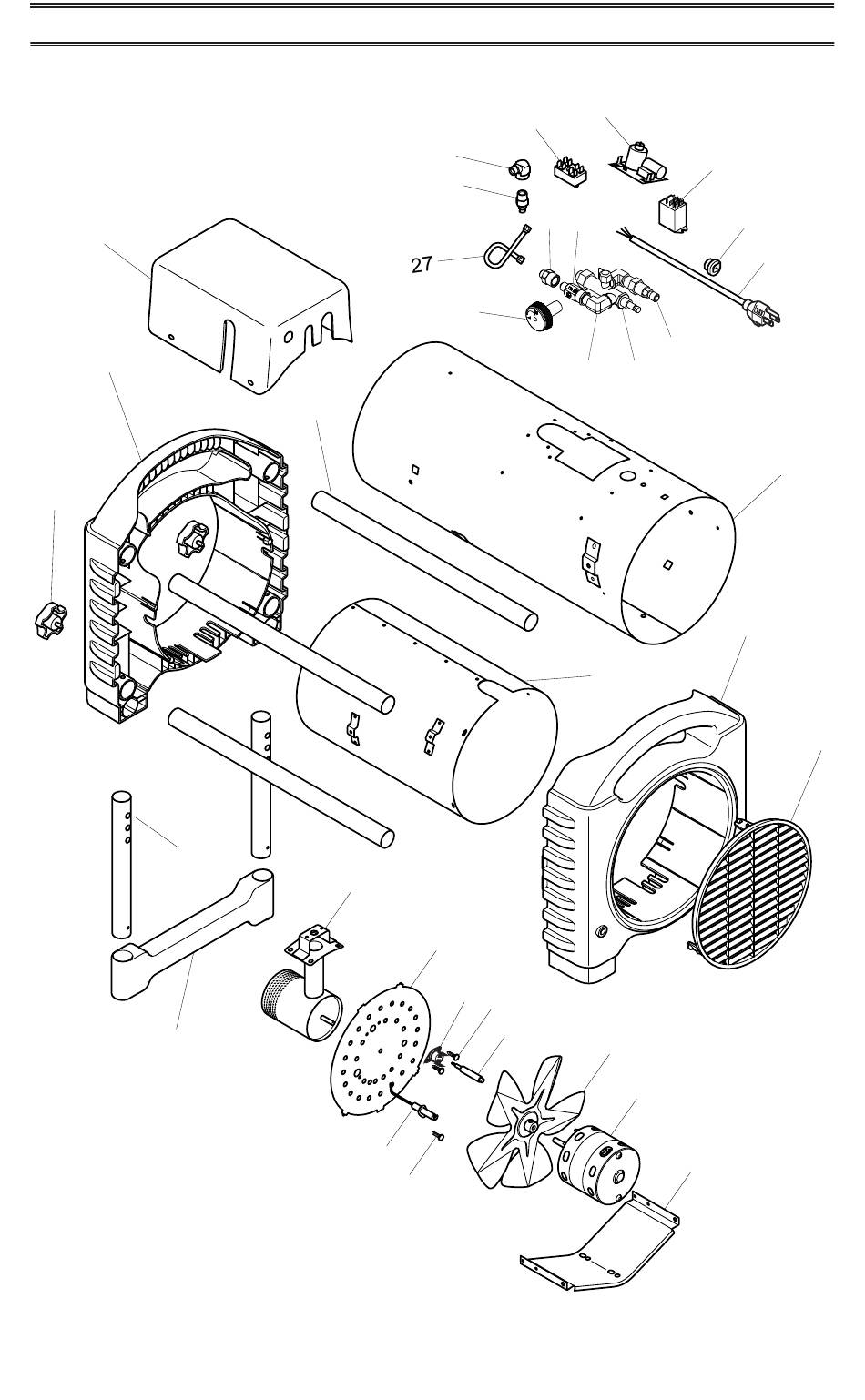 27