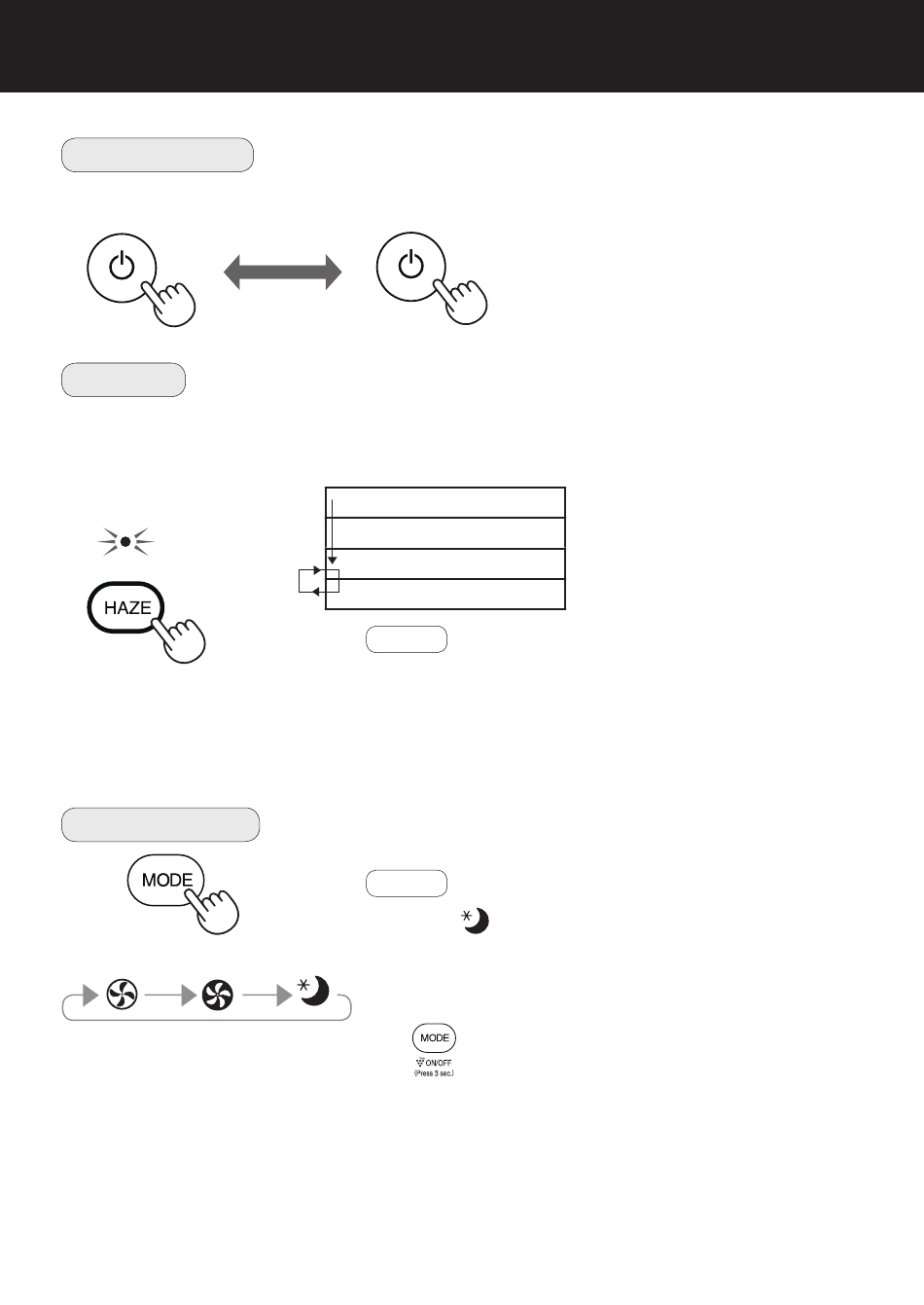 HAZE

MODE

MODE
ON/OFF
(Press 3 sec.)