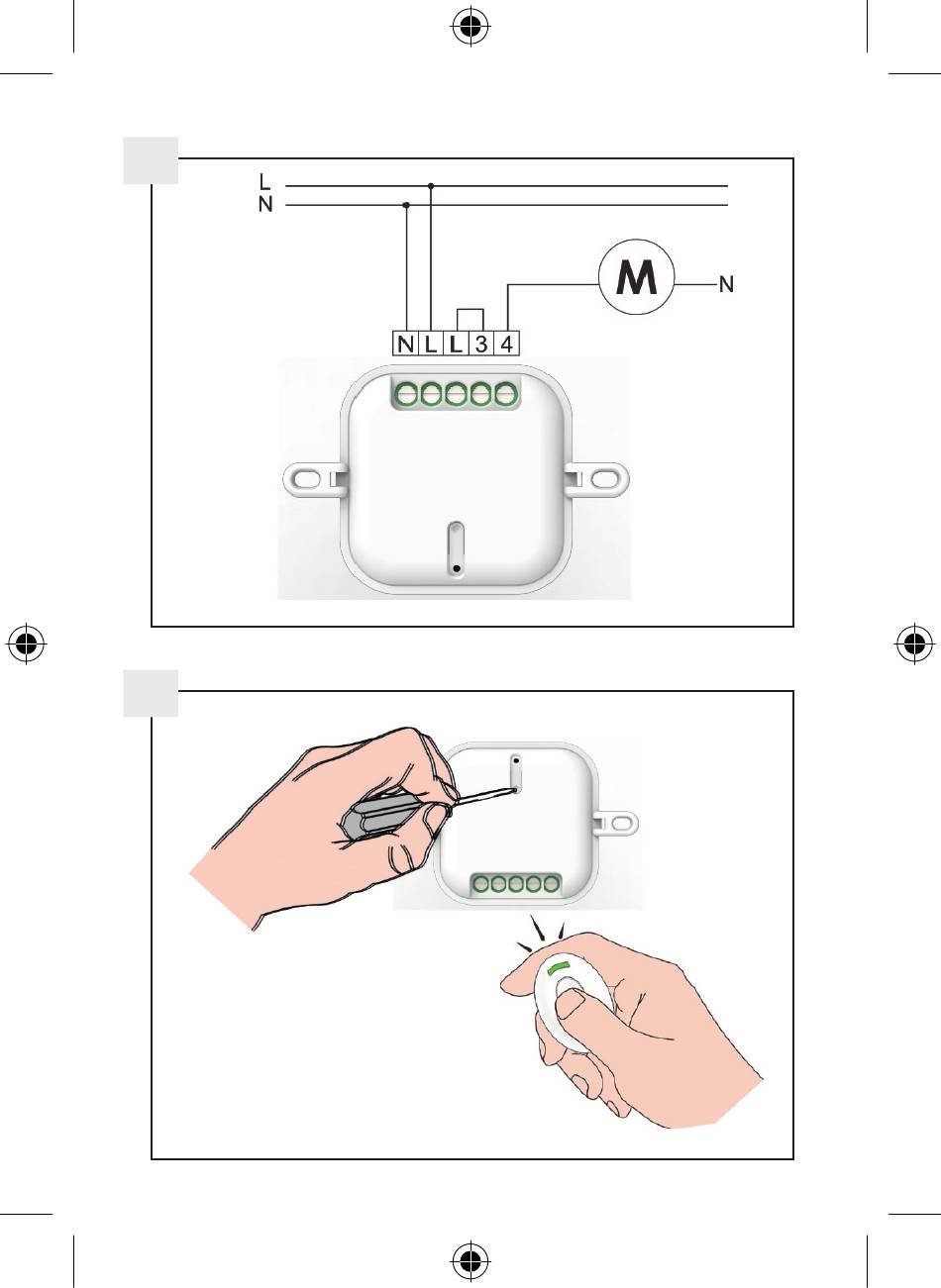 L
N

M
N

N L L 3 4