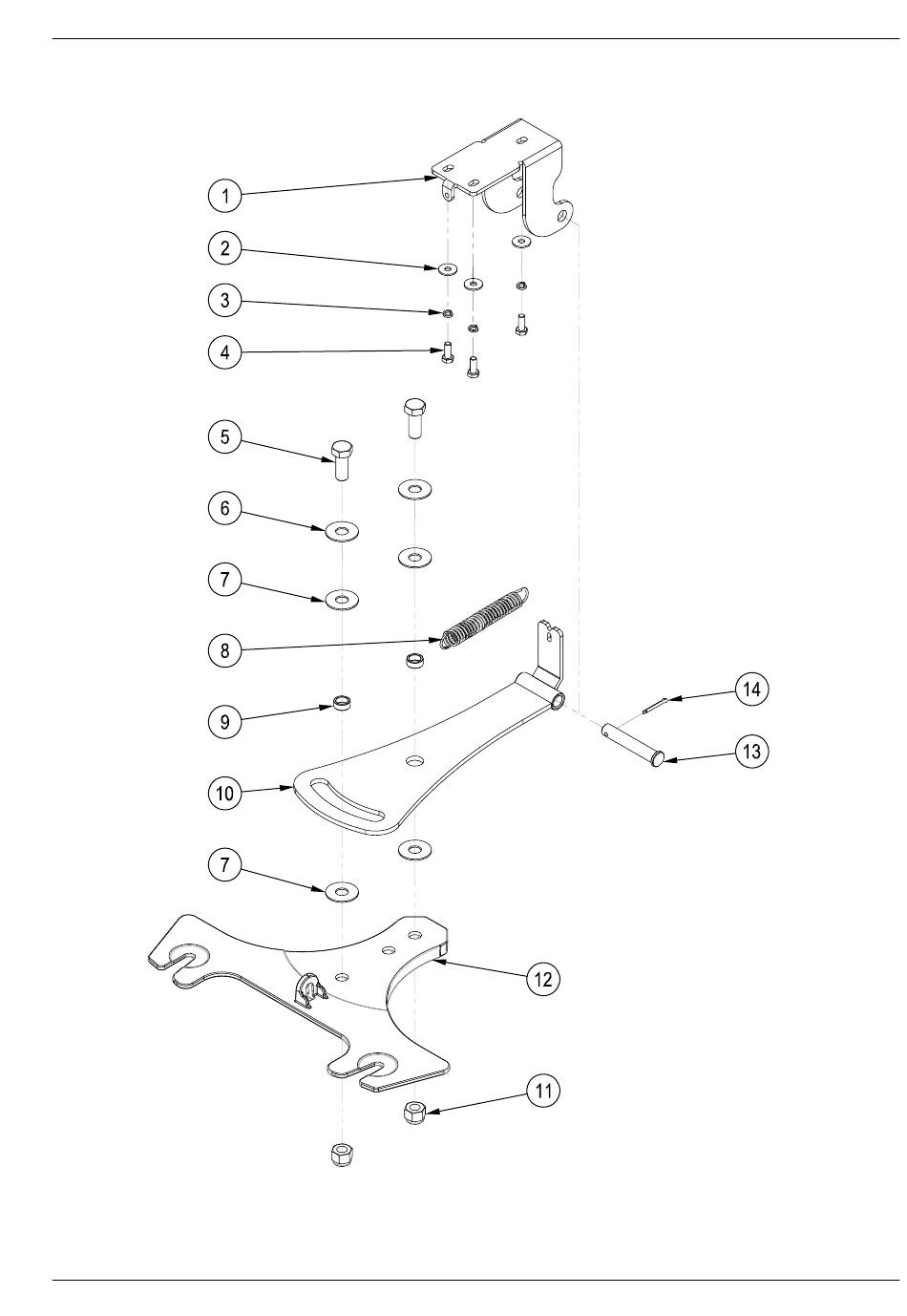 1
2
3
4
5
6
7
8
9
10
7
12
11
14
13