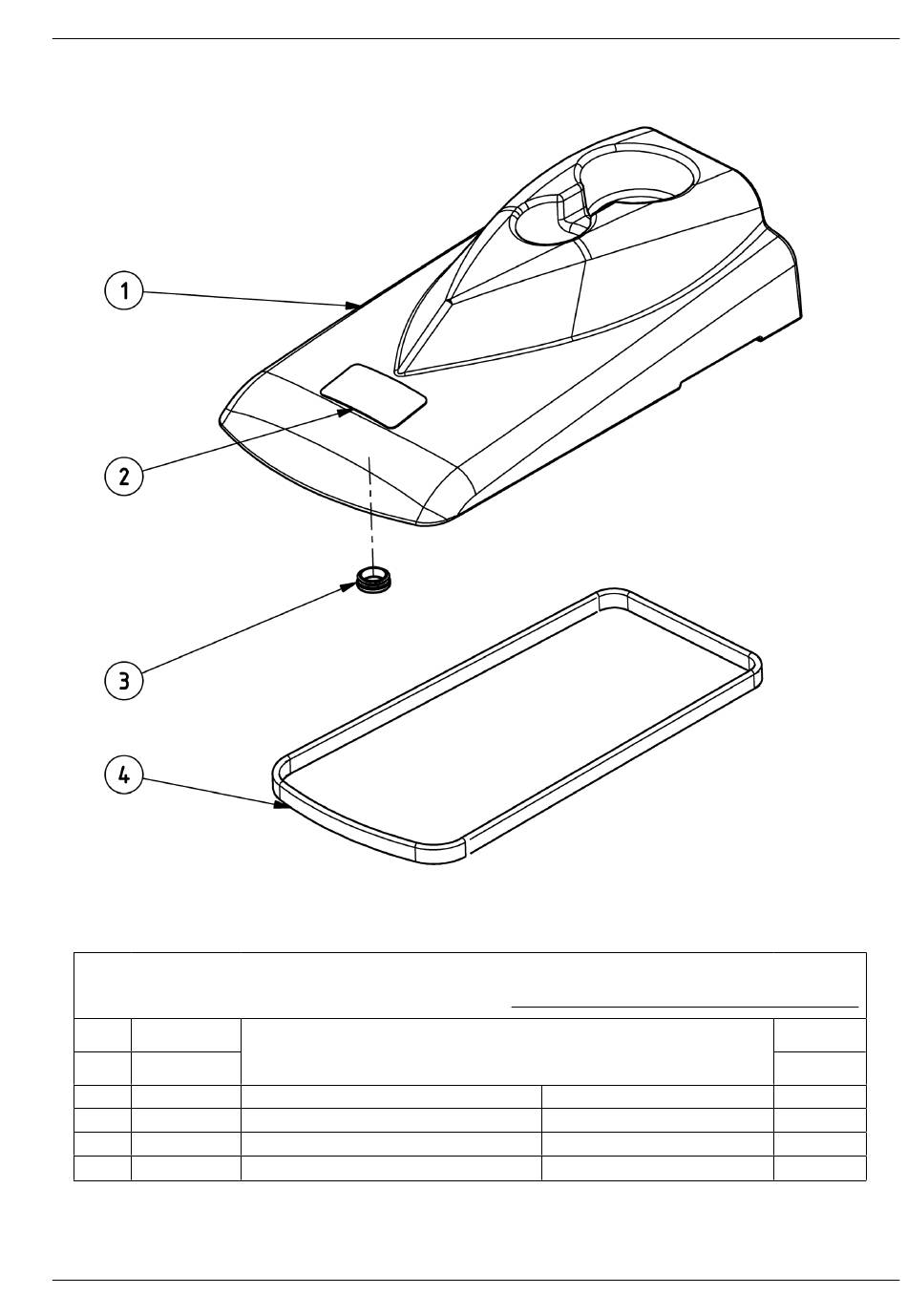 1

2

3

4