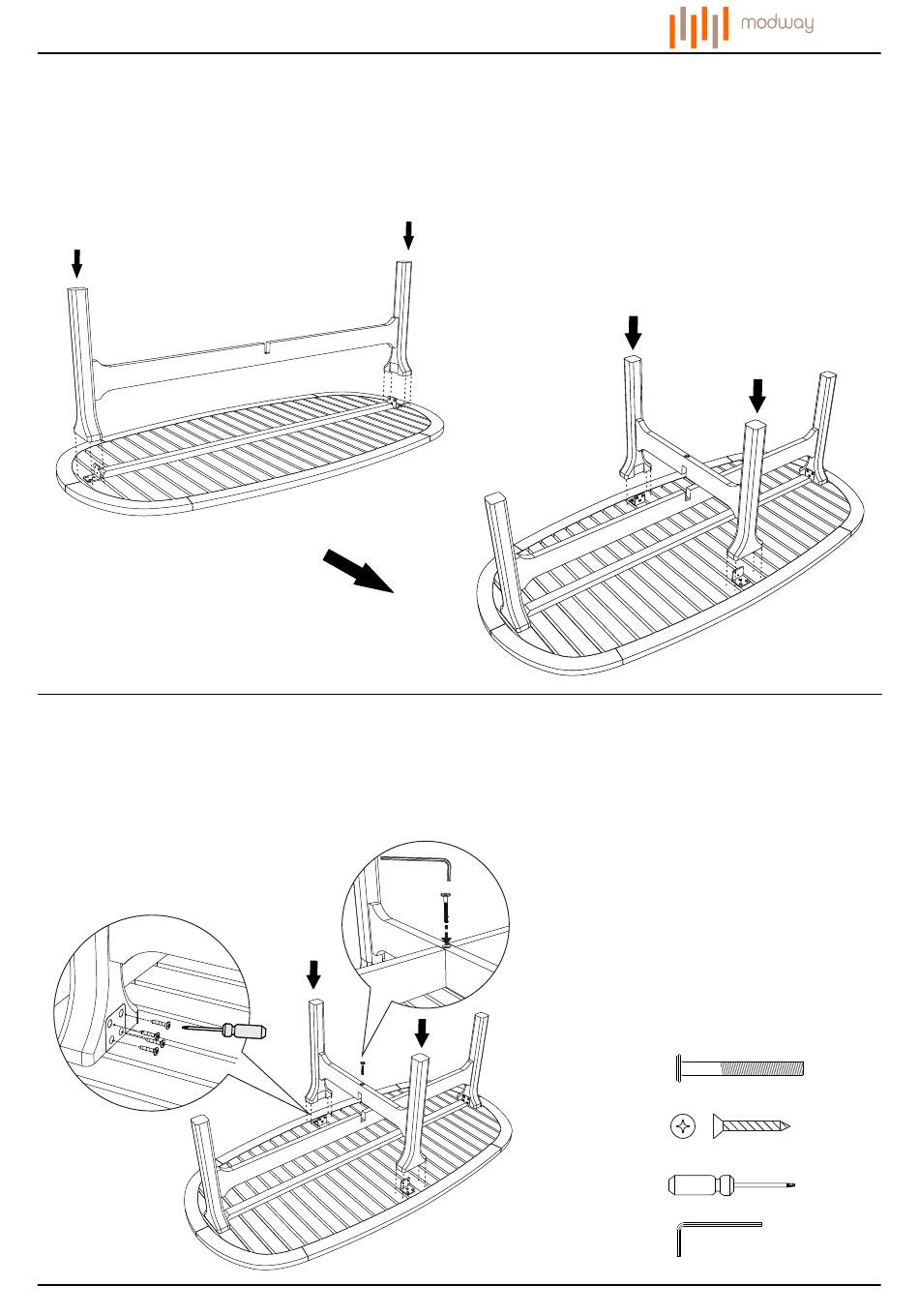 modway