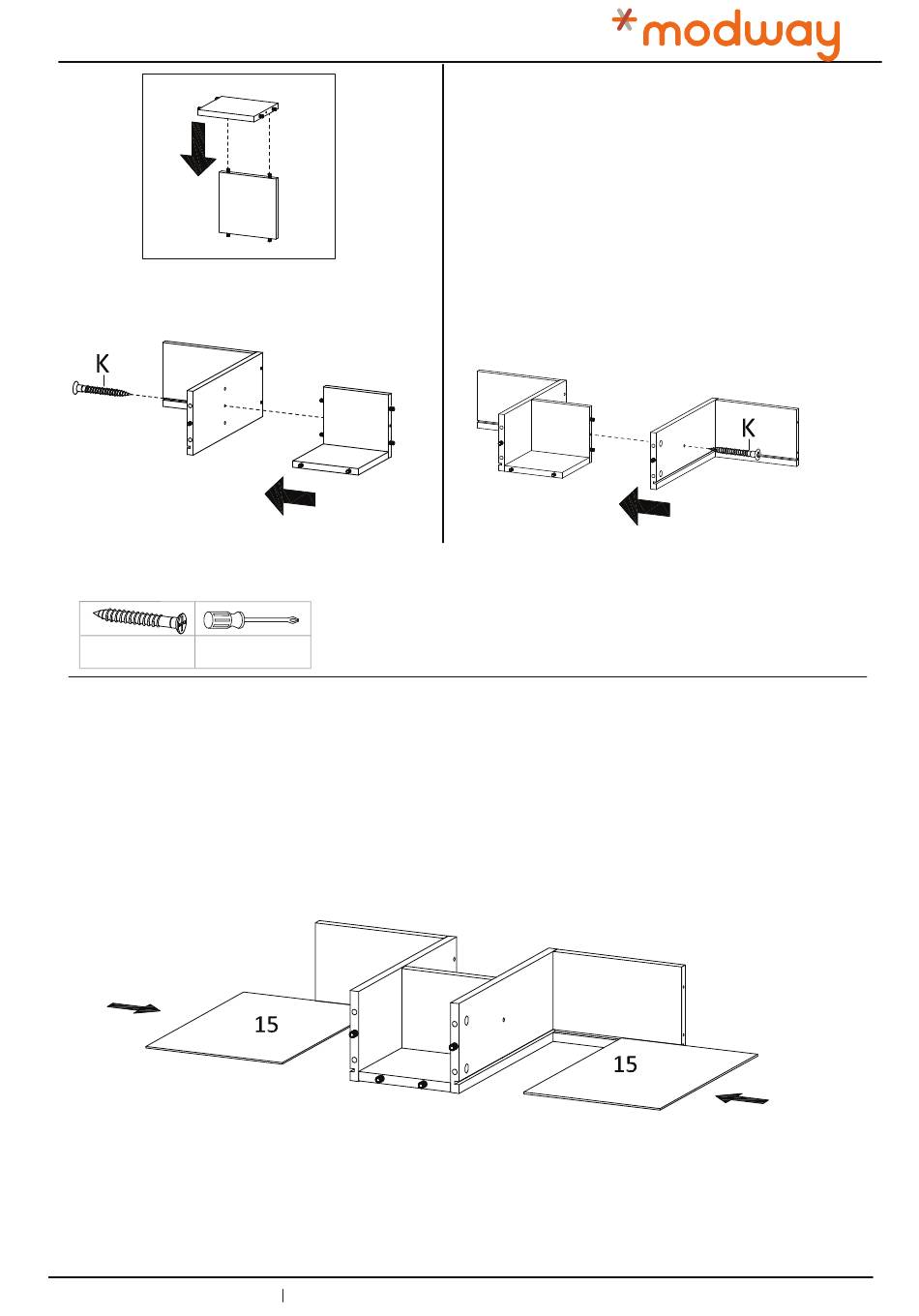 modway

K

K

15

15