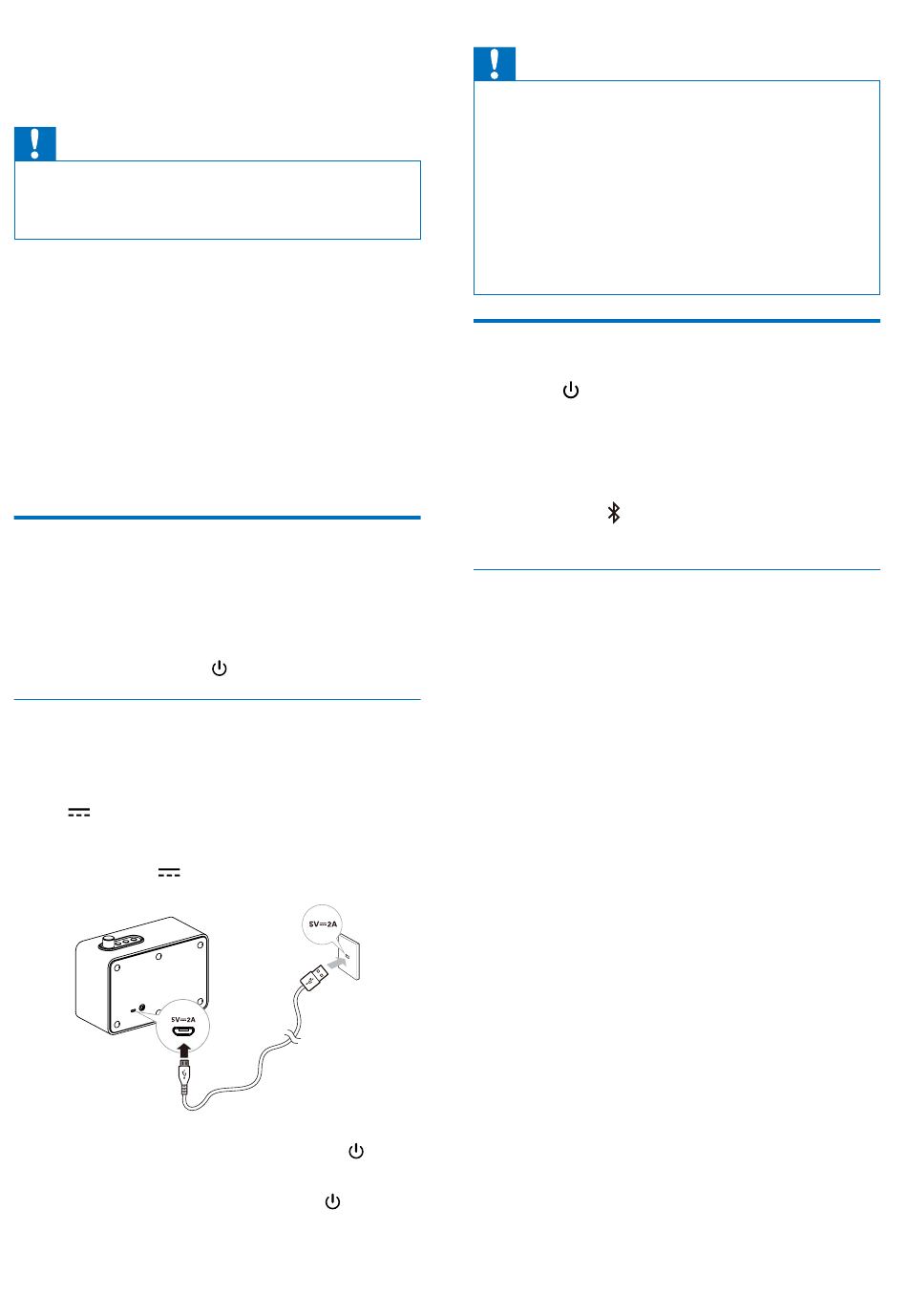 5V⎓2A

5V⎓2A