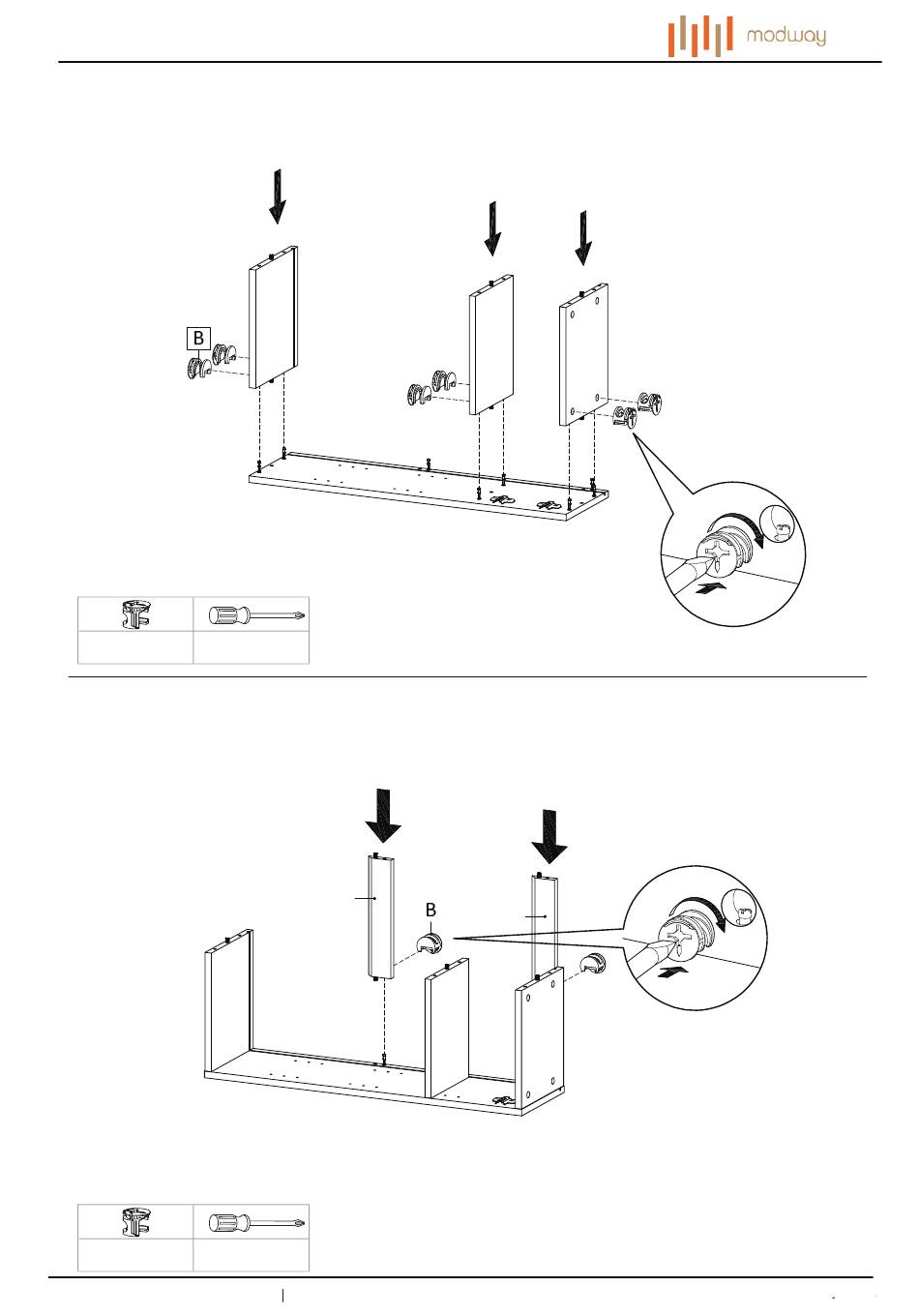 modway

B

B