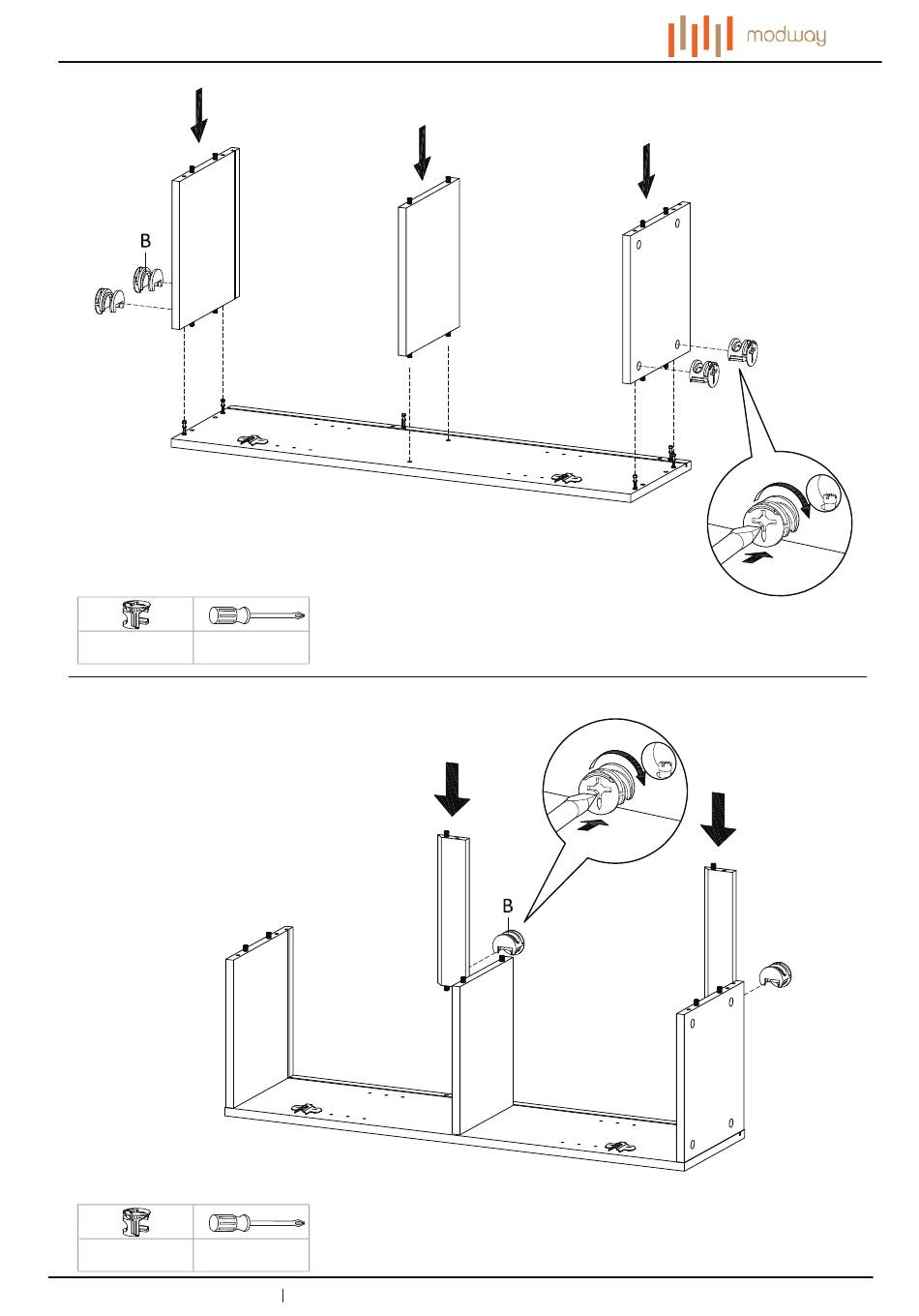 modway

B

B