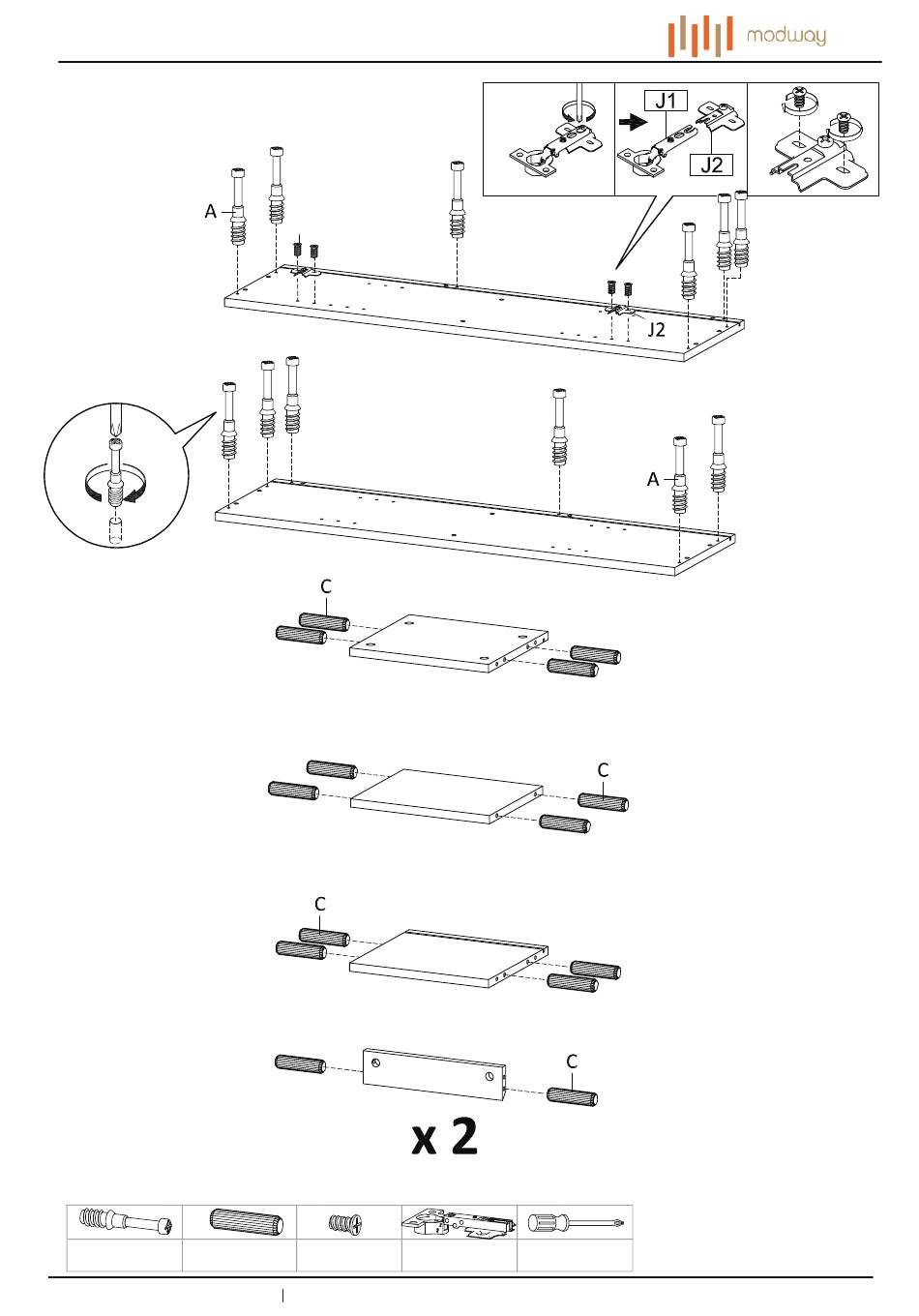 modway

J1

J2

A

J2

A

C

C

C

C

x 2