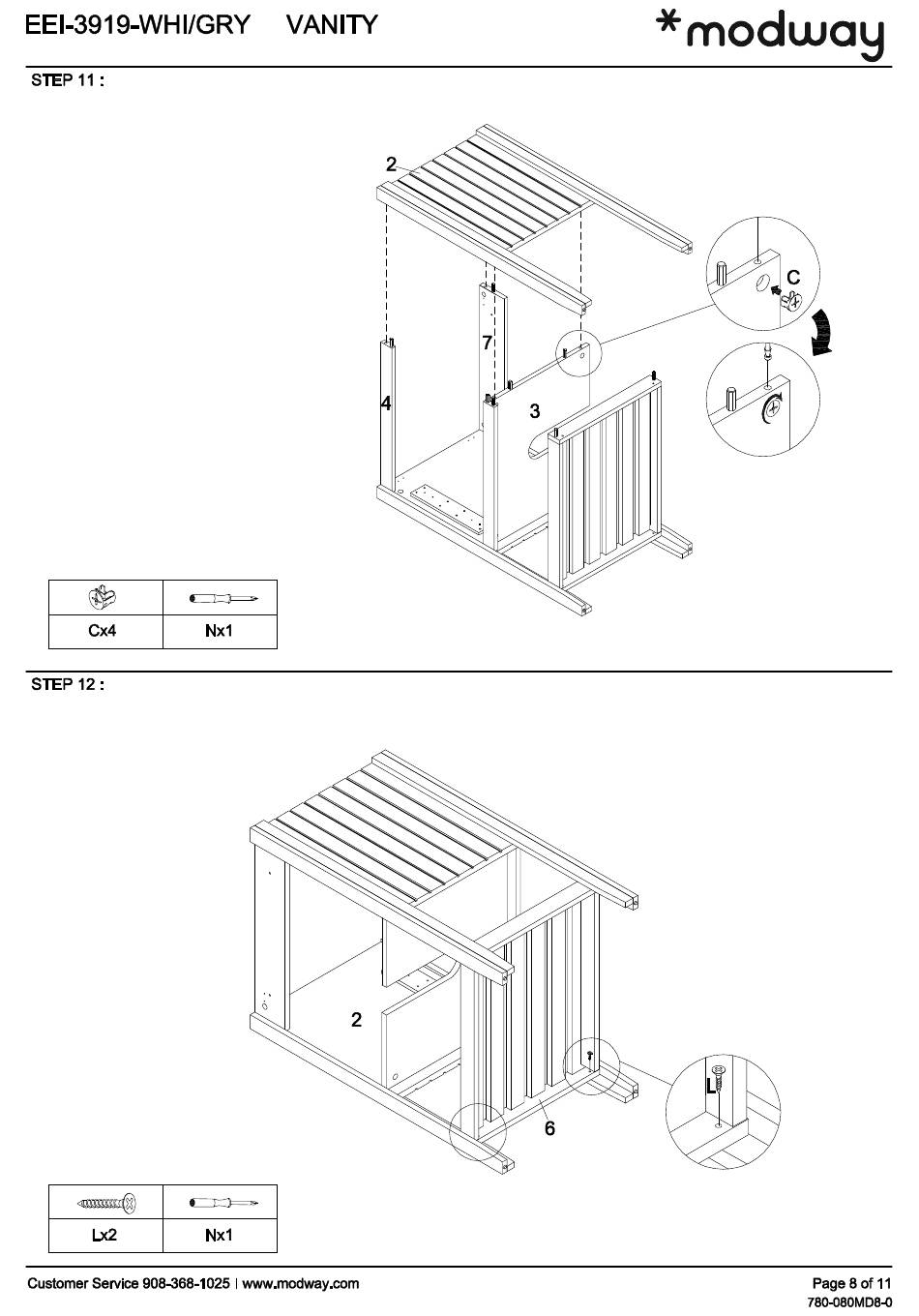 EEI-3919-WHI/GRY VANITY

*modway

STEP 11 :

2

7

4

3

C

| | |
|---|---|
| Cx4 | Nx1 |

STEP 12 :

2

6

L

| | |
|---|---|
| Lx2 | Nx1 |

Customer Service 908-368-1025 | www.modway.com

Page 8 of 11

780-080MD8-0