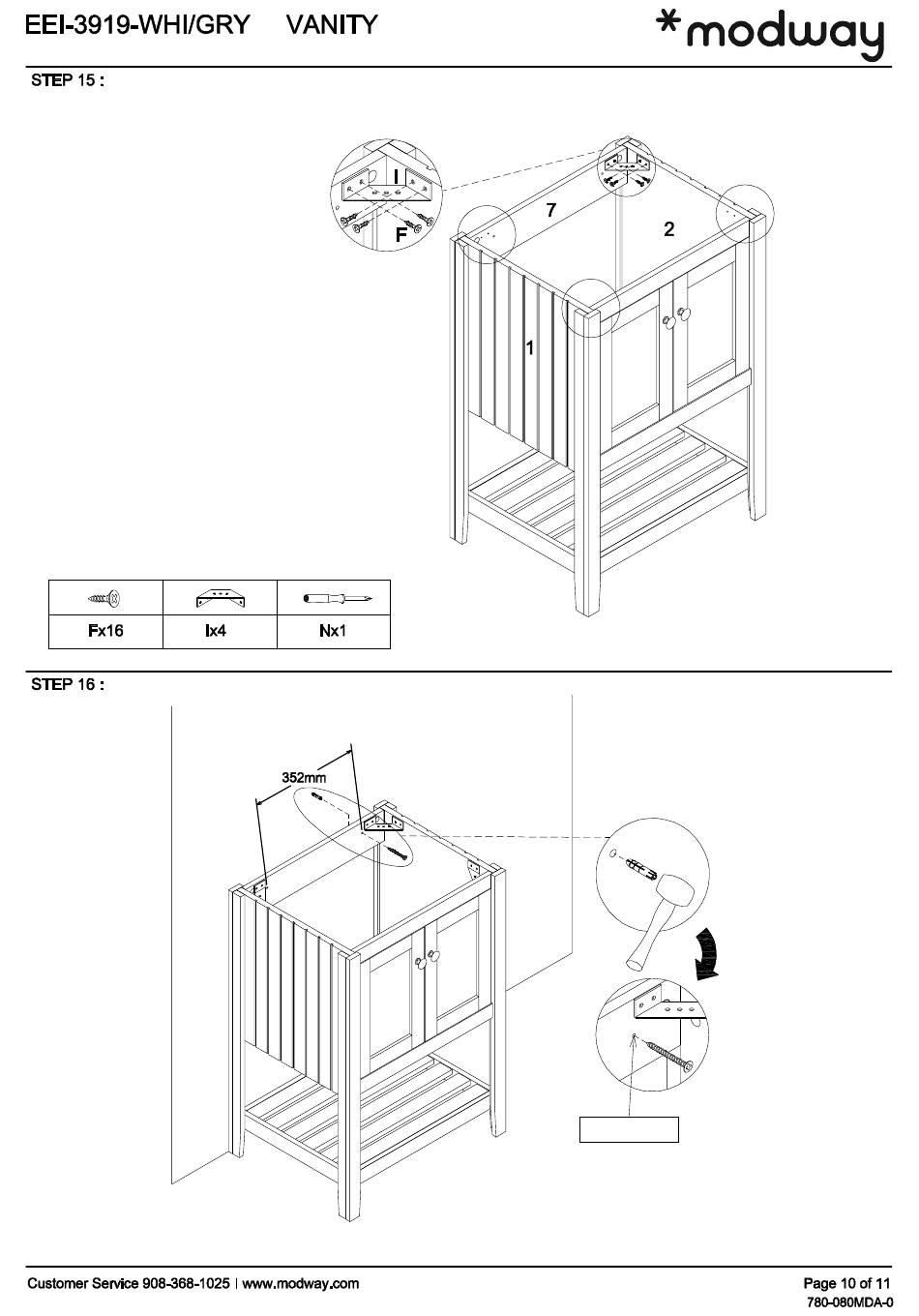 EEI-3919-WHI/GRY VANITY

*modway

STEP 15 :

I

F

7

2

1

| | | |
|---|---|---|
| Fx16 | Ix4 | Nx1 |

STEP 16 :

352mm

Customer Service 908-368-1025 | www.modway.com

Page 10 of 11

780-080MDA-0