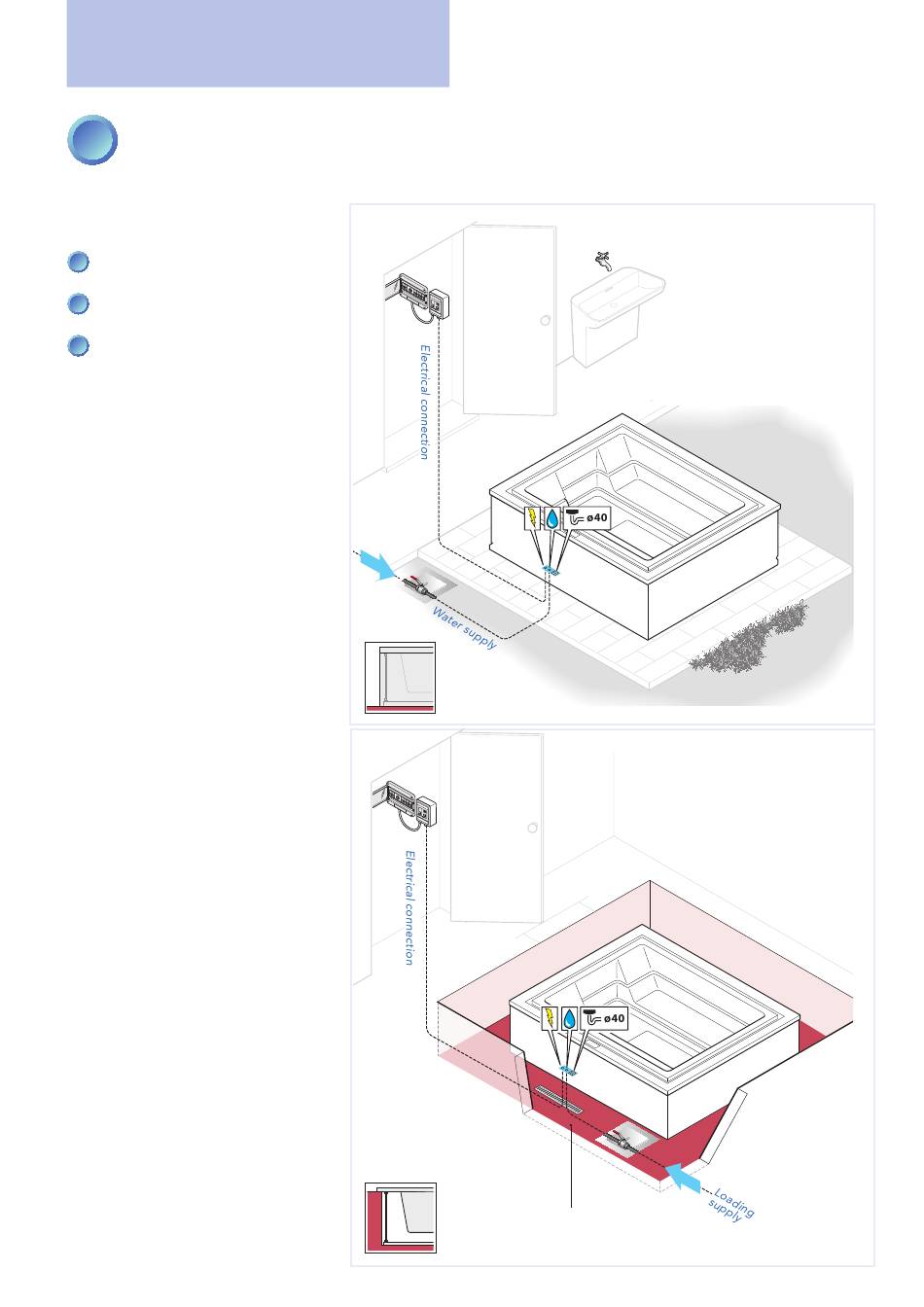 Electrical connection

ø40

Water supply

Electrical connection

ø40

Loading supply