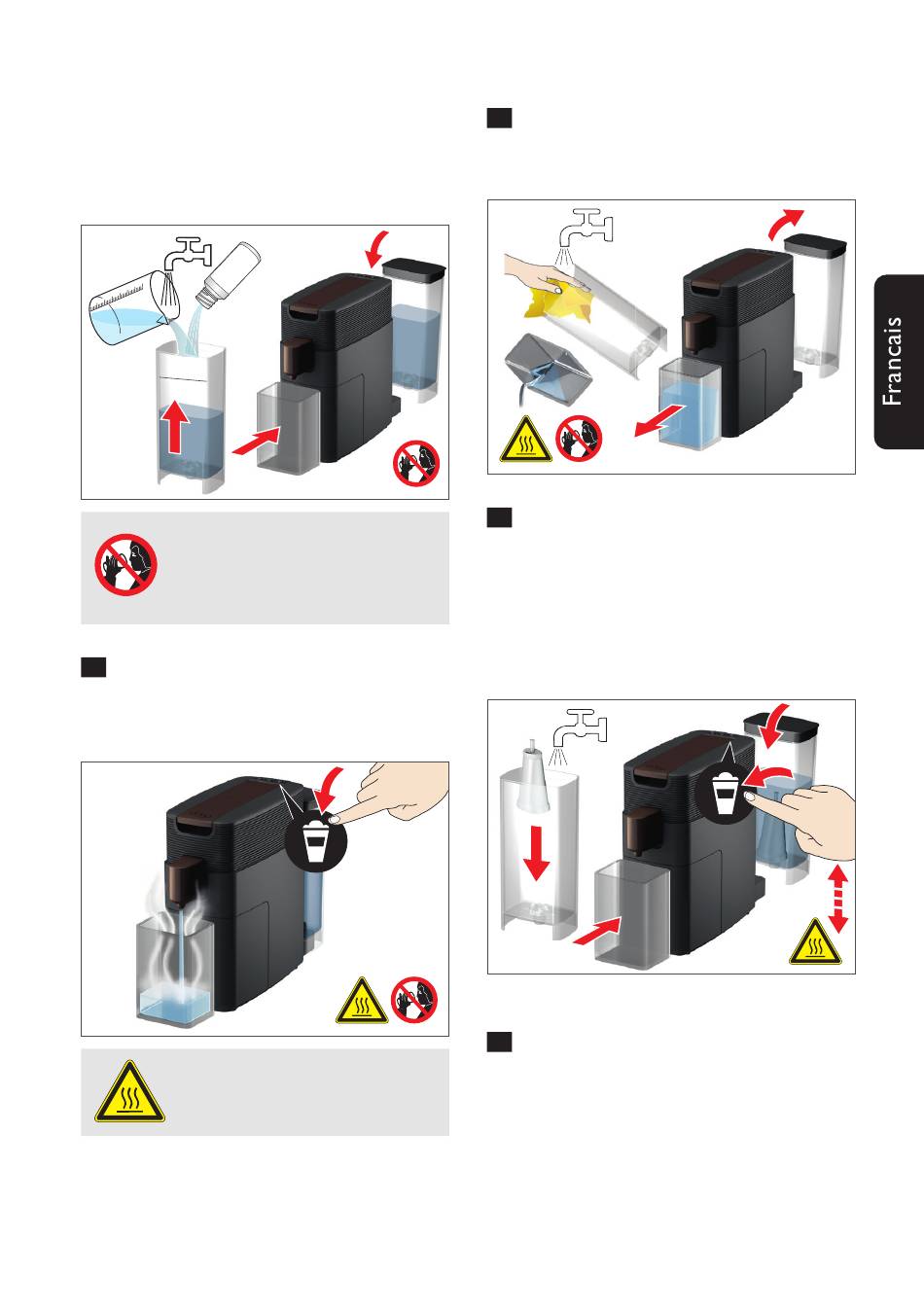 Francais