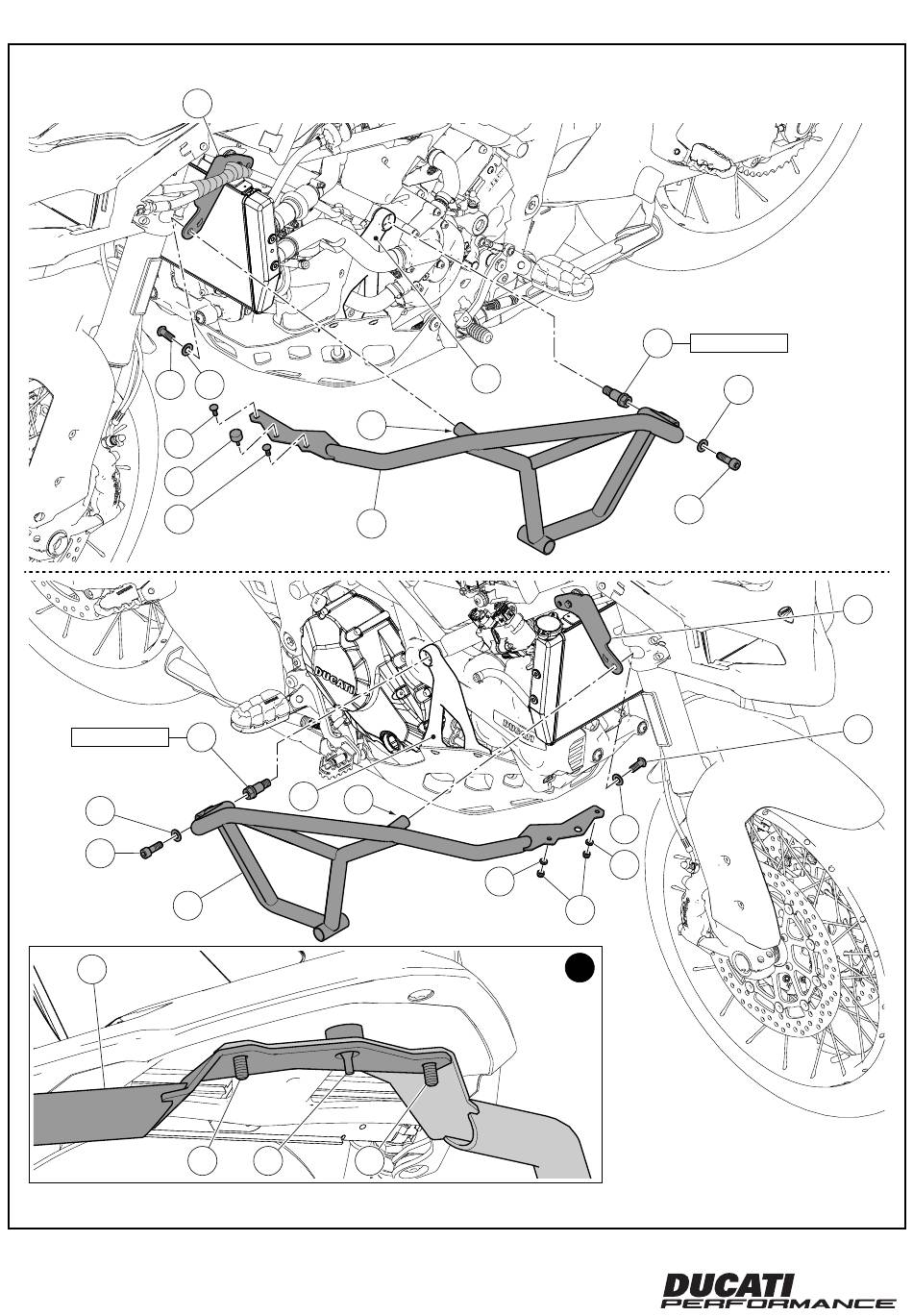 DUCATI
DUCATI
DUCATI
PERFORMANCE