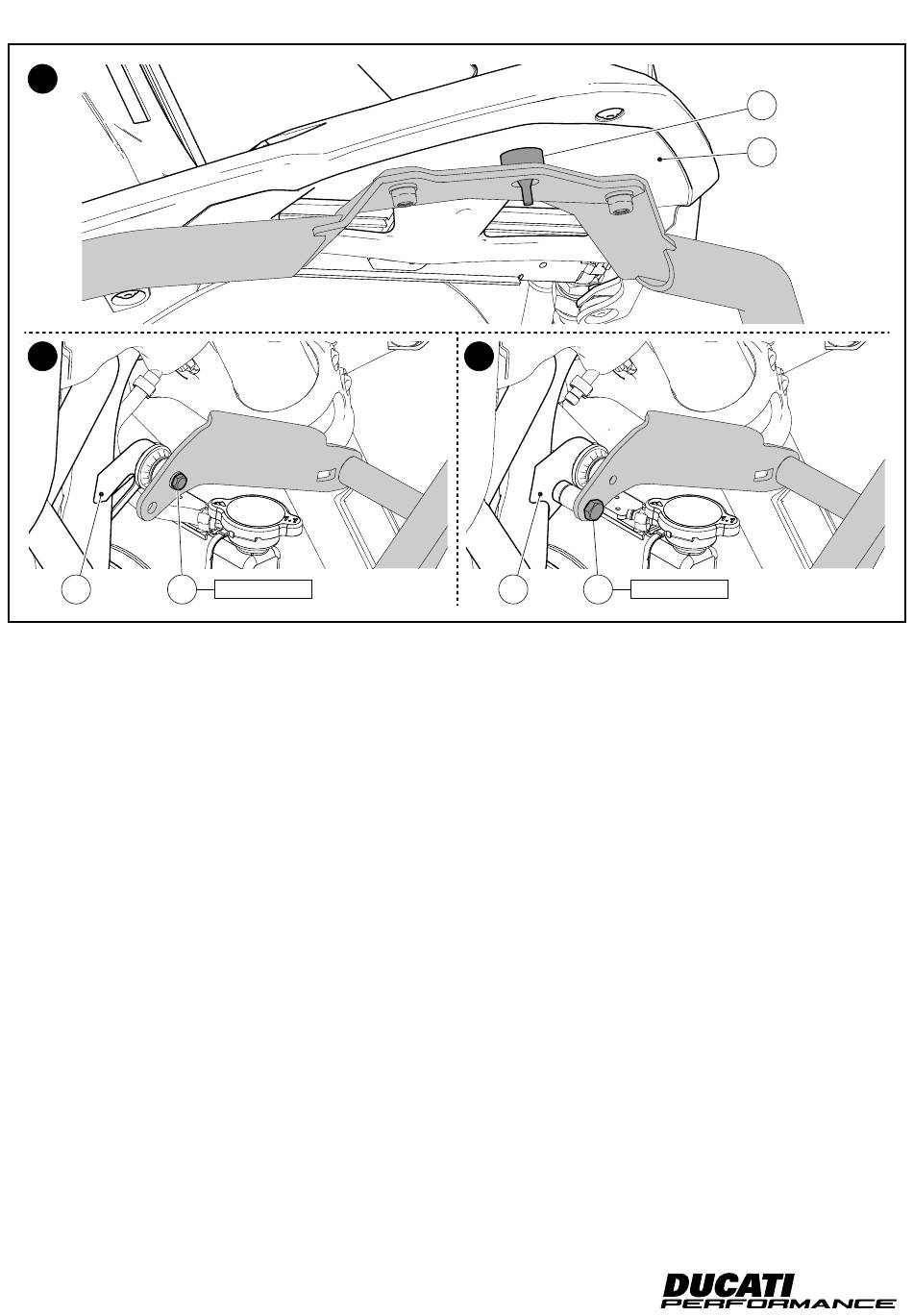 DUCATI PERFORMANCE