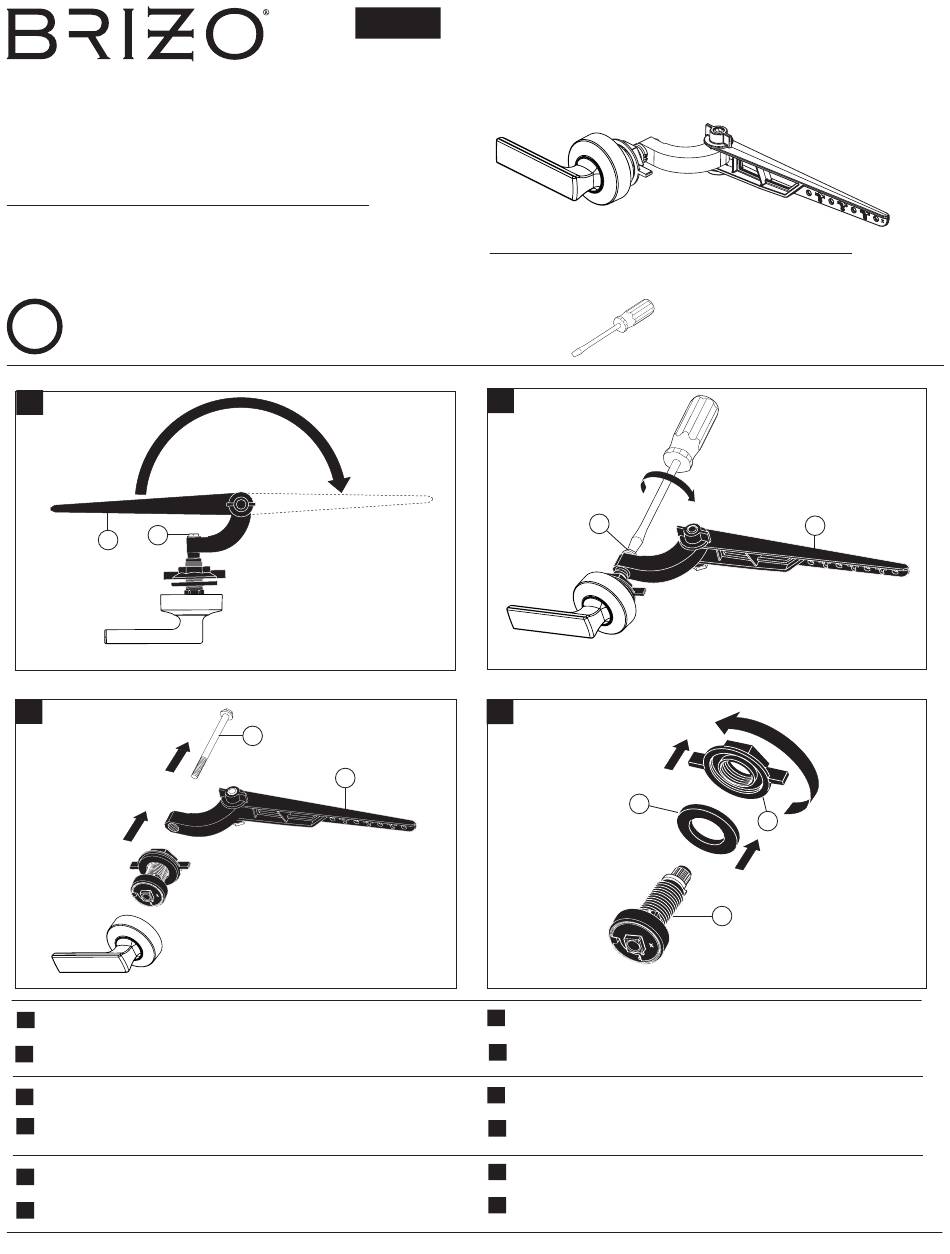 BRIZO®