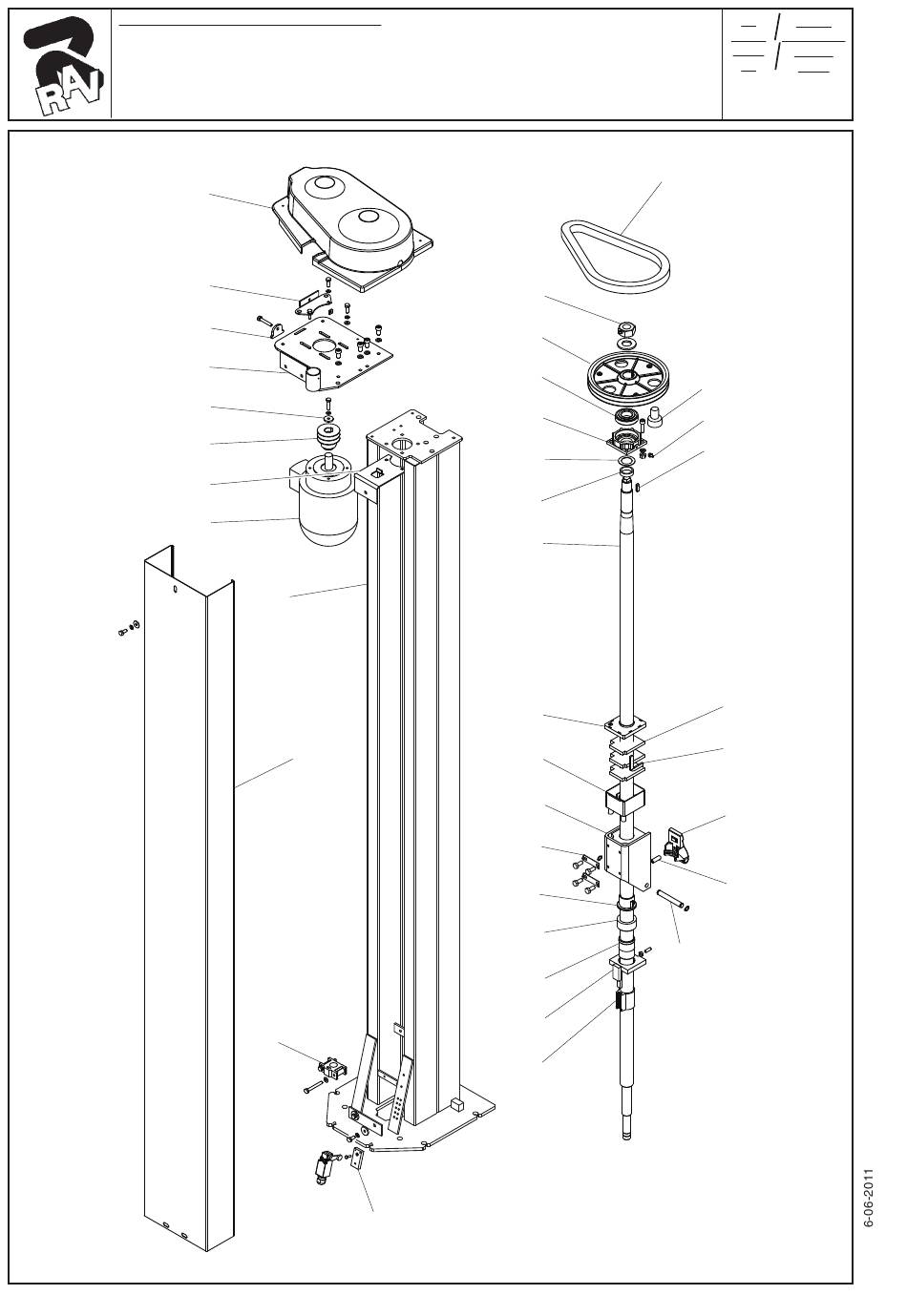 RAV

6-06-2011