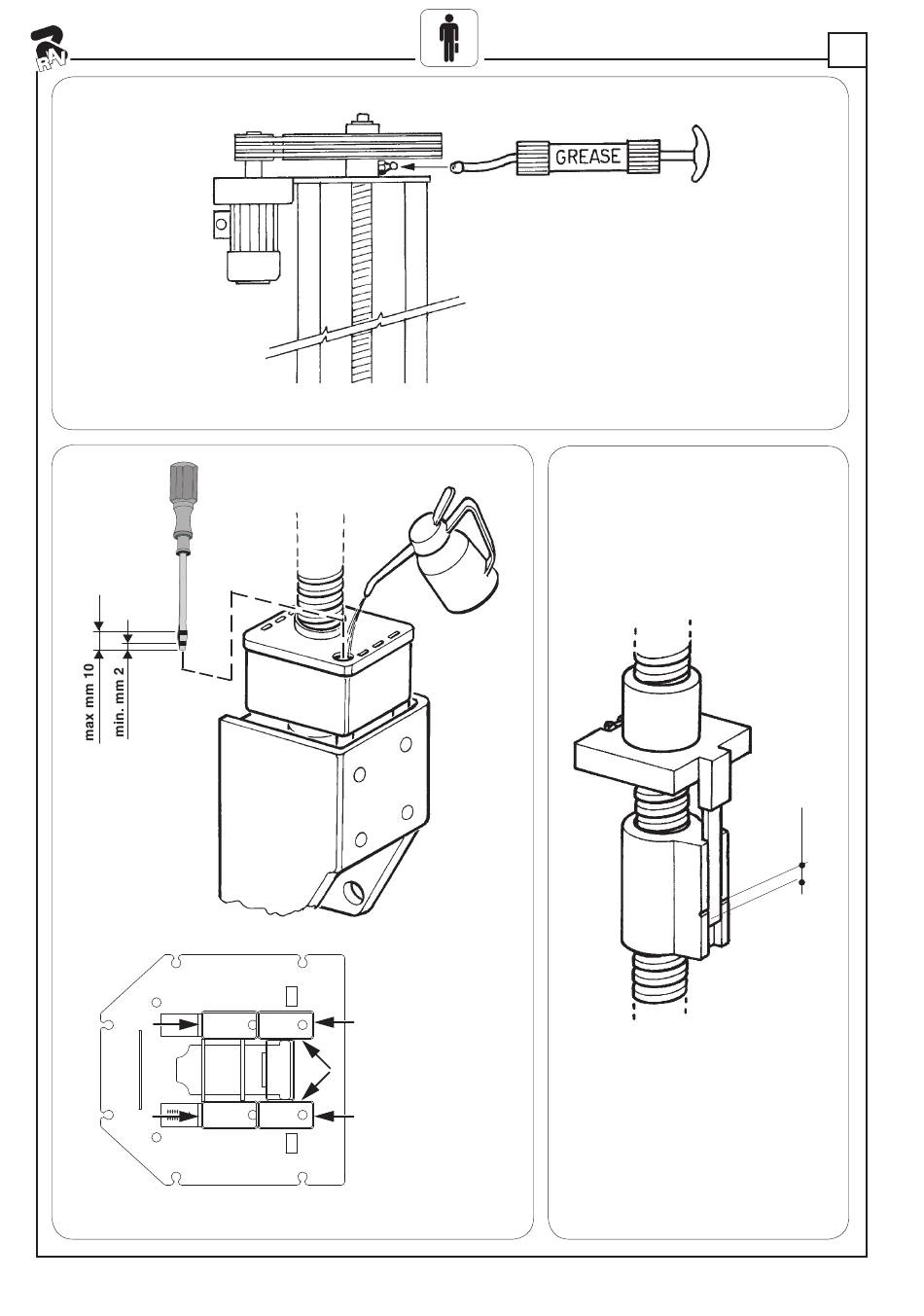 RAV

GREASE

max mm 10
min. mm 2