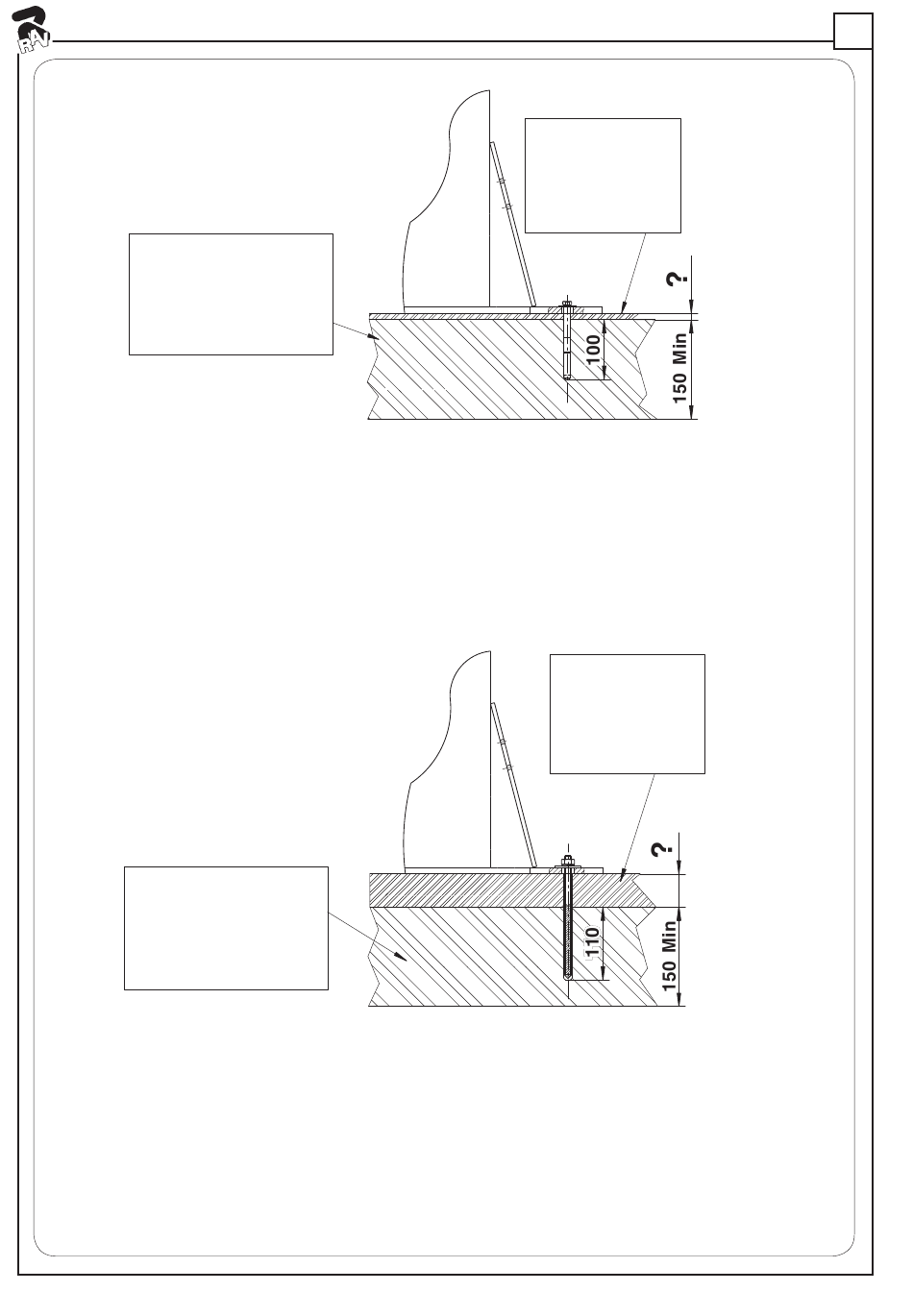 RAV

?

100

150 Min

?

110

150 Min