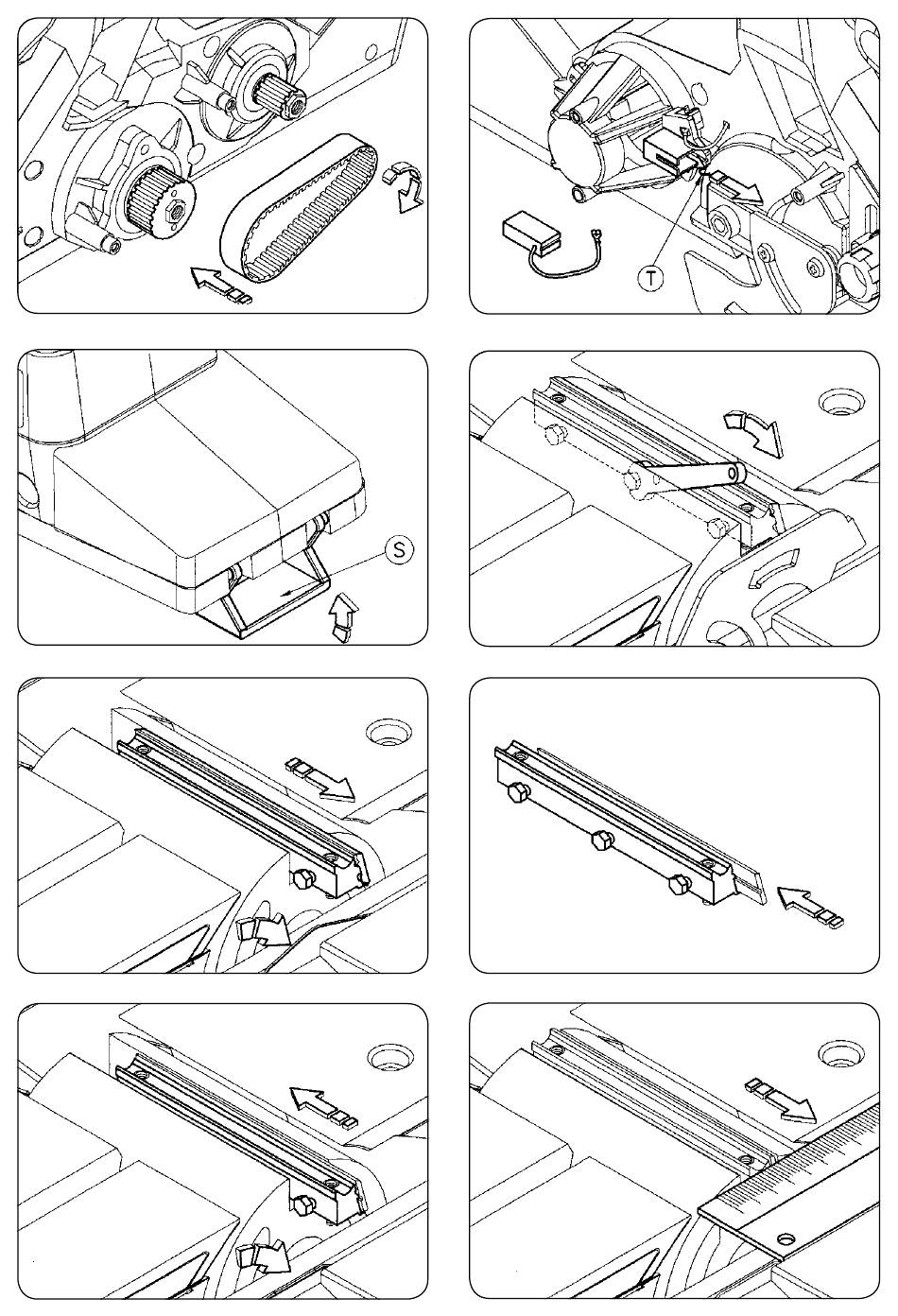 T

S