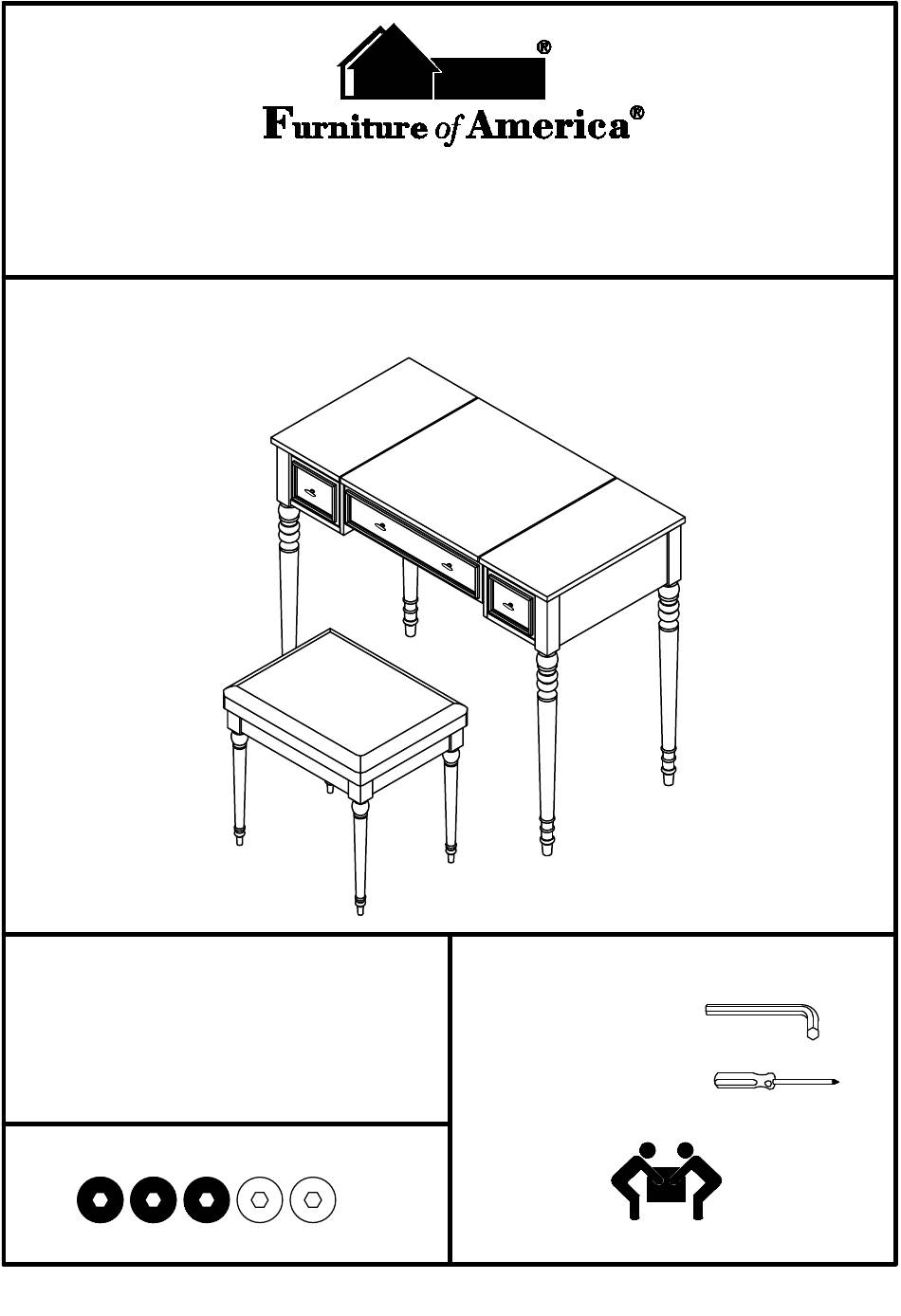 ®
Furniture of America®